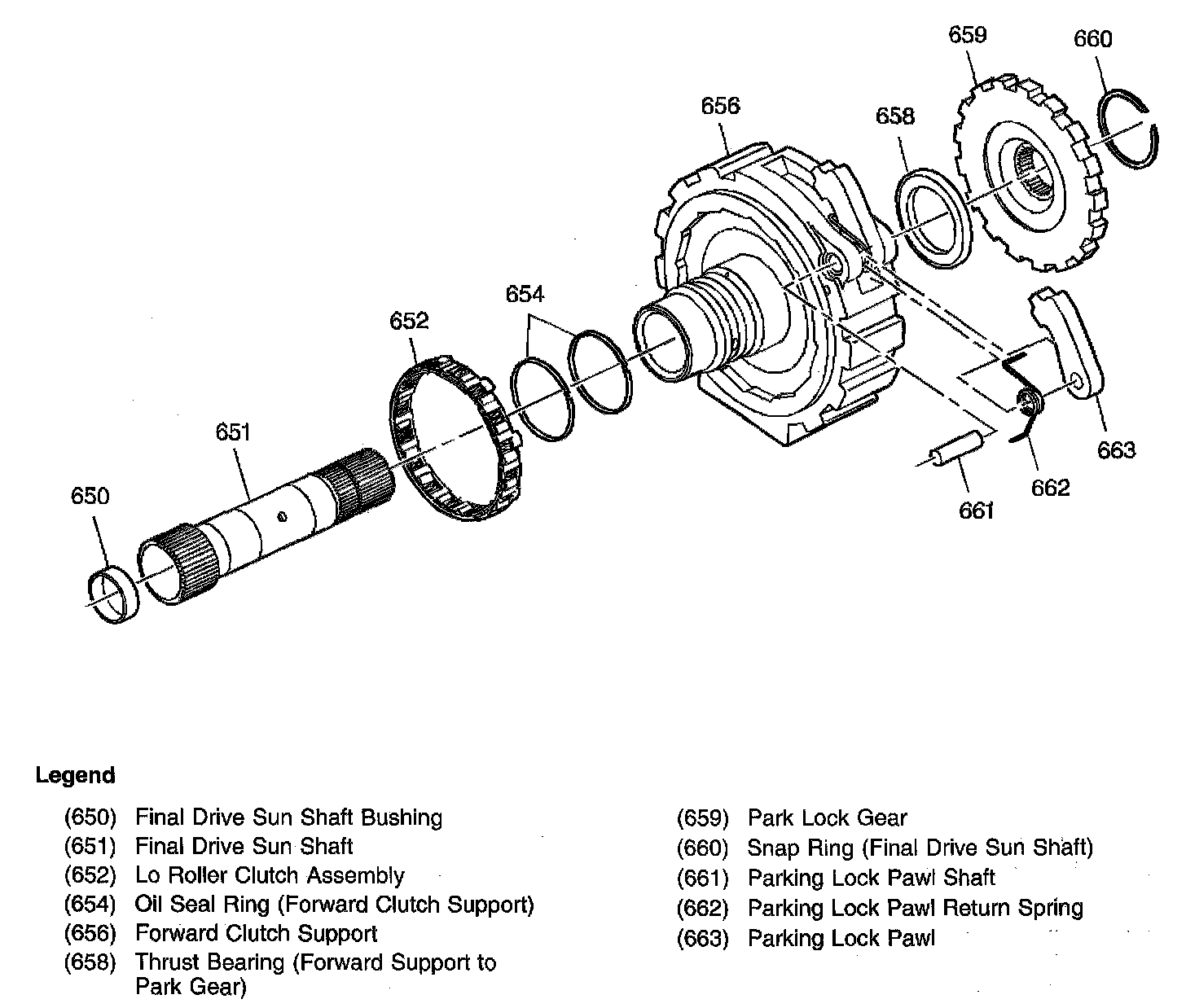 659
660
656
658
654
652
651
650
663
662
661

Legend

(650) Final Drive Sun Shaft Bushing
(651) Final Drive Sun Shaft
(652) Lo Roller Clutch Assembly
(654) Oil Seal Ring (Forward Clutch Support)
(656) Forward Clutch Support
(658) Thrust Bearing (Forward Support to Park Gear)

(659) Park Lock Gear
(660) Snap Ring (Final Drive Sun Shaft)
(661) Parking Lock Pawl Shaft
(662) Parking Lock Pawl Return Spring
(663) Parking Lock Pawl