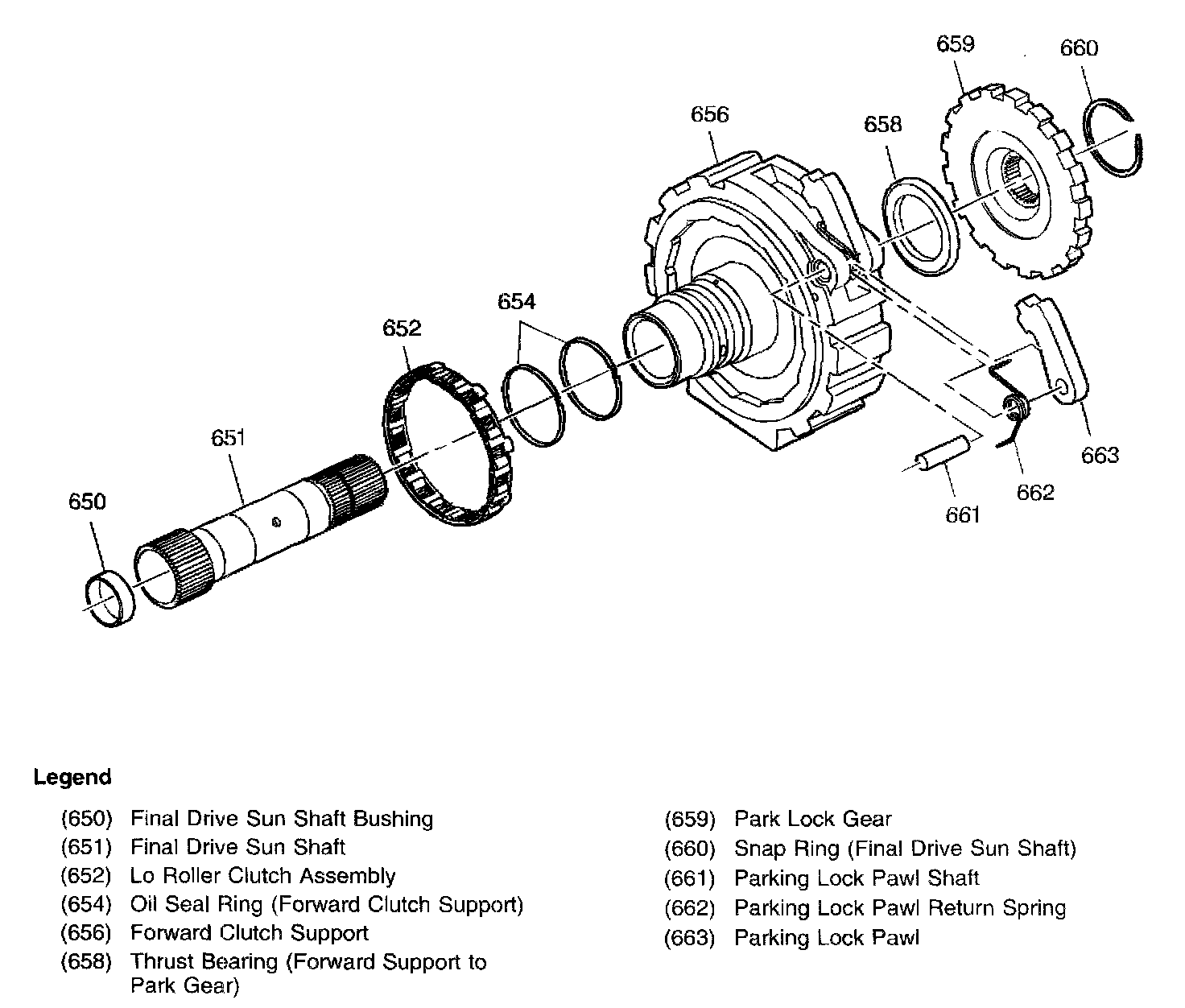 659
660
656
658
654
652
651
650
663
662
661

Legend

(650) Final Drive Sun Shaft Bushing
(651) Final Drive Sun Shaft
(652) Lo Roller Clutch Assembly
(654) Oil Seal Ring (Forward Clutch Support)
(656) Forward Clutch Support
(658) Thrust Bearing (Forward Support to Park Gear)

(659) Park Lock Gear
(660) Snap Ring (Final Drive Sun Shaft)
(661) Parking Lock Pawl Shaft
(662) Parking Lock Pawl Return Spring
(663) Parking Lock Pawl