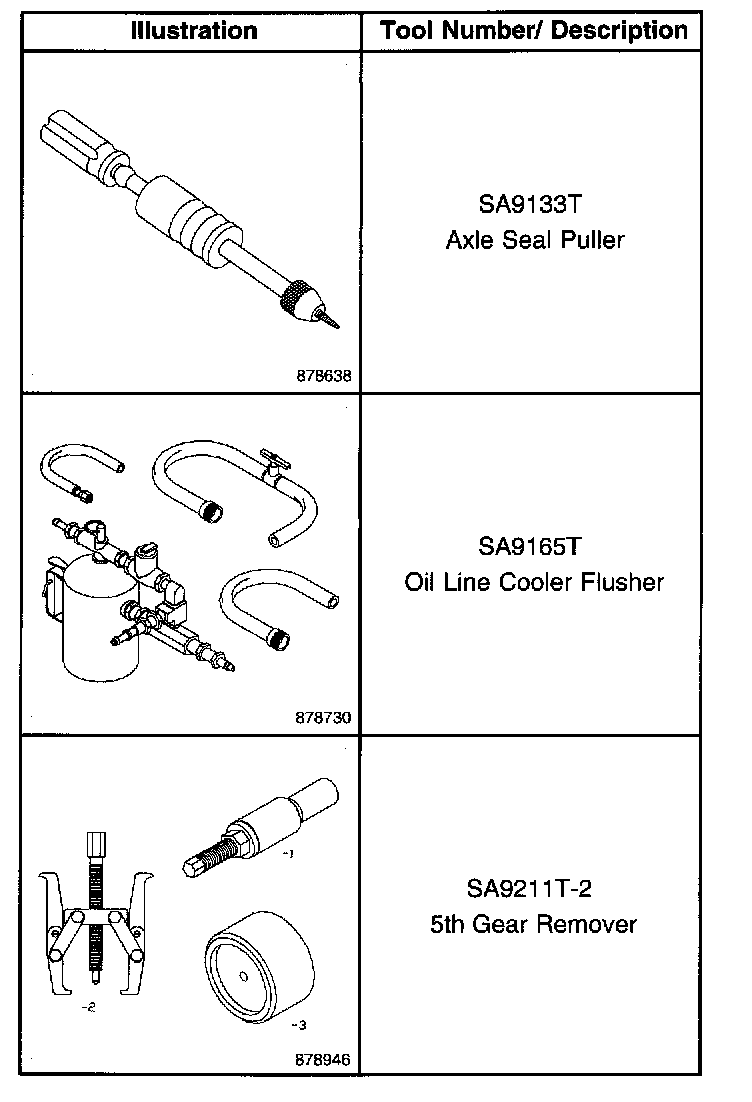 | Illustration | Tool Number/ Description |
|---|---|
| 878638 | SA9133T Axle Seal Puller |
| 878730 | SA9165T Oil Line Cooler Flusher |
| -1 -2 -3 878946 | SA9211T-2 5th Gear Remover |