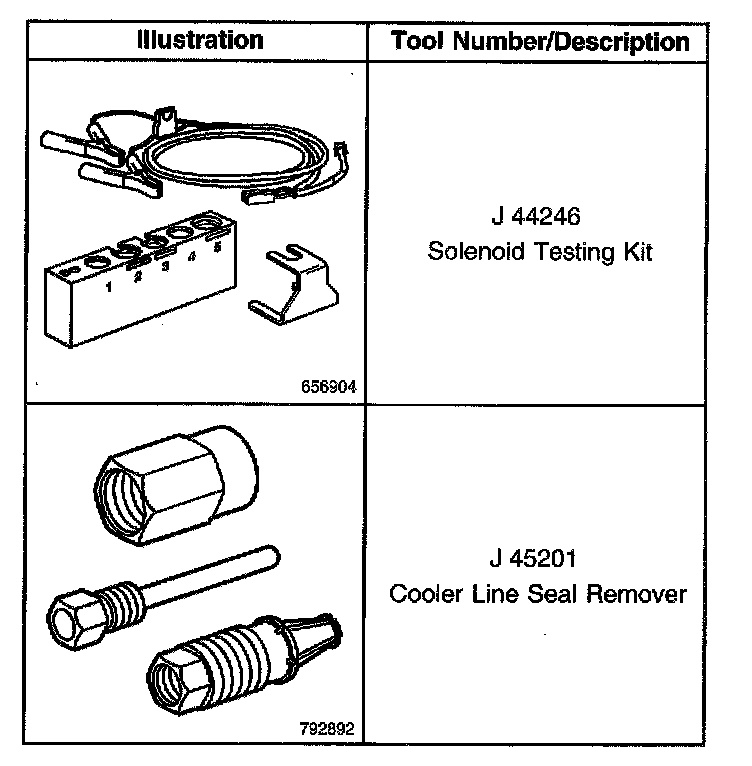 | Illustration | Tool Number/Description |
|---|---|
| 1 2 3 4 5 656904 | J 44246 Solenoid Testing Kit |
| 792892 | J 45201 Cooler Line Seal Remover |