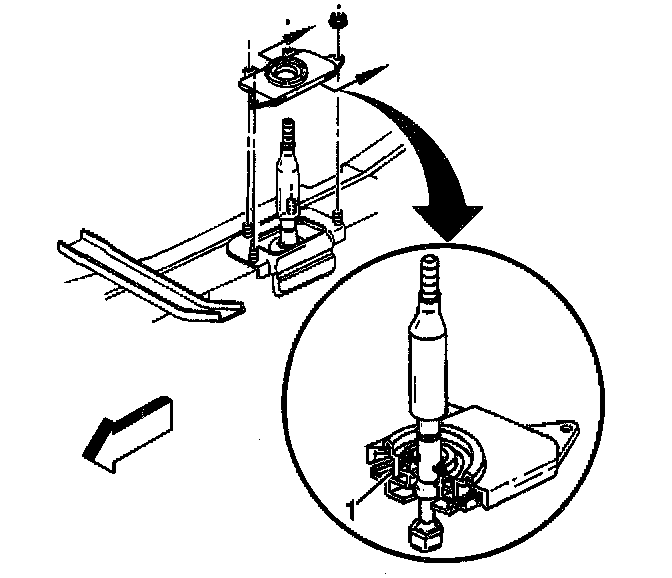 1