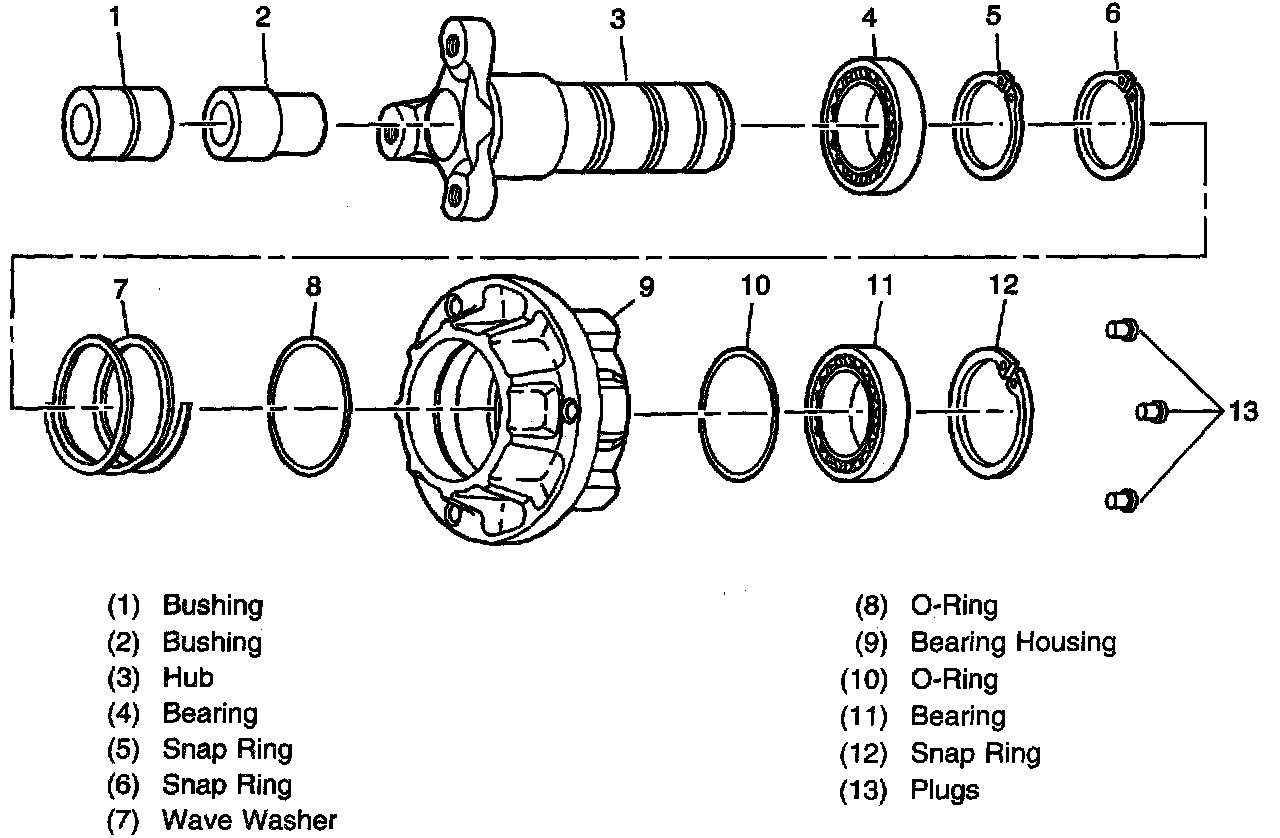 1 2 3 4 5 6

7 8 9 10 11 12

13

(1) Bushing
(2) Bushing
(3) Hub
(4) Bearing
(5) Snap Ring
(6) Snap Ring
(7) Wave Washer

(8) O-Ring
(9) Bearing Housing
(10) O-Ring
(11) Bearing
(12) Snap Ring
(13) Plugs