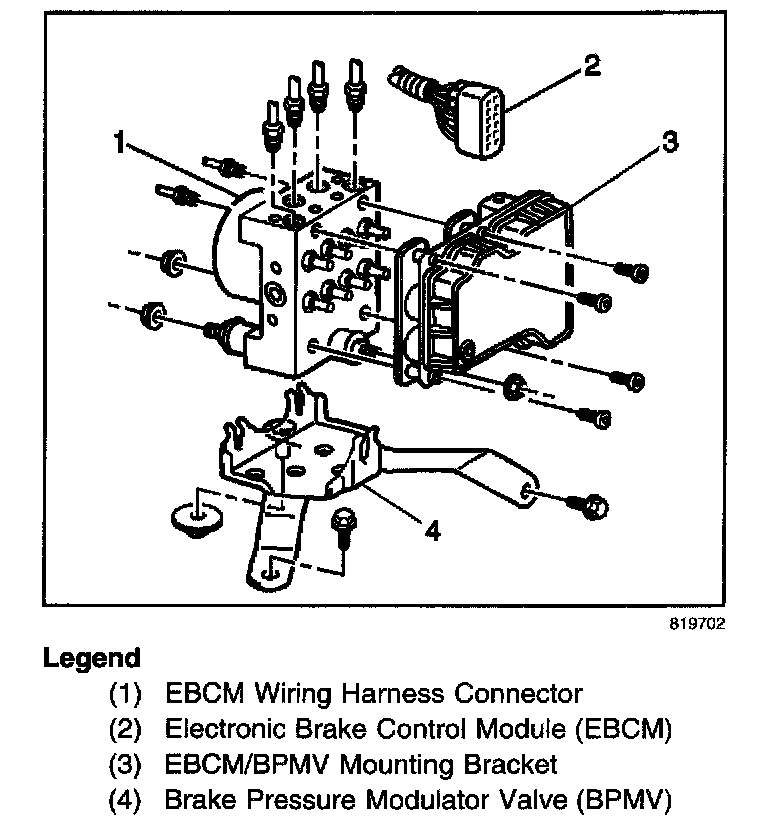 2

1

3

4

819702

Legend

(1) EBCM Wiring Harness Connector
(2) Electronic Brake Control Module (EBCM)
(3) EBCM/BPMV Mounting Bracket
(4) Brake Pressure Modulator Valve (BPMV)