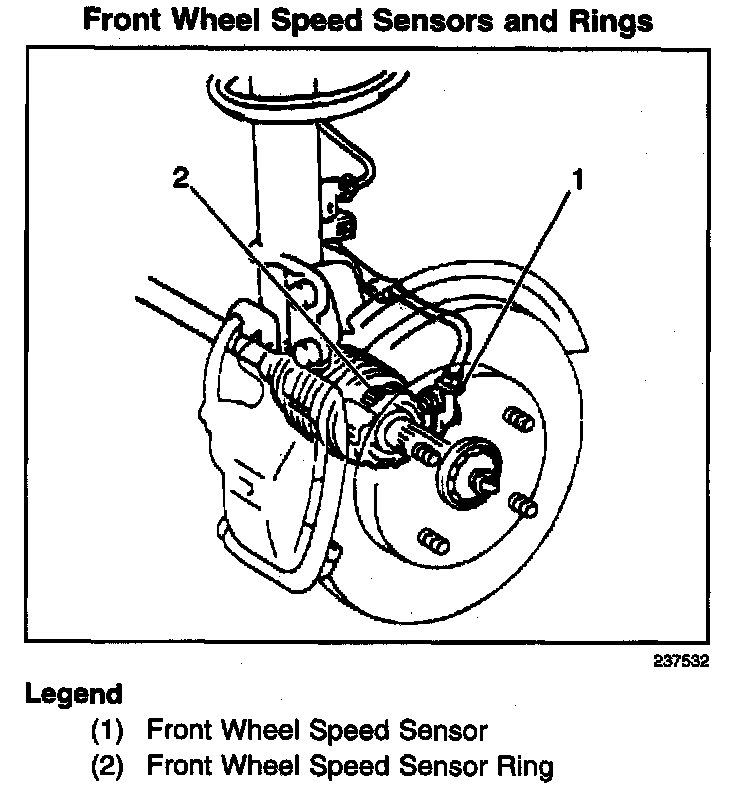 Front Wheel Speed Sensors and Rings

2

1

237532

Legend

(1) Front Wheel Speed Sensor

(2) Front Wheel Speed Sensor Ring