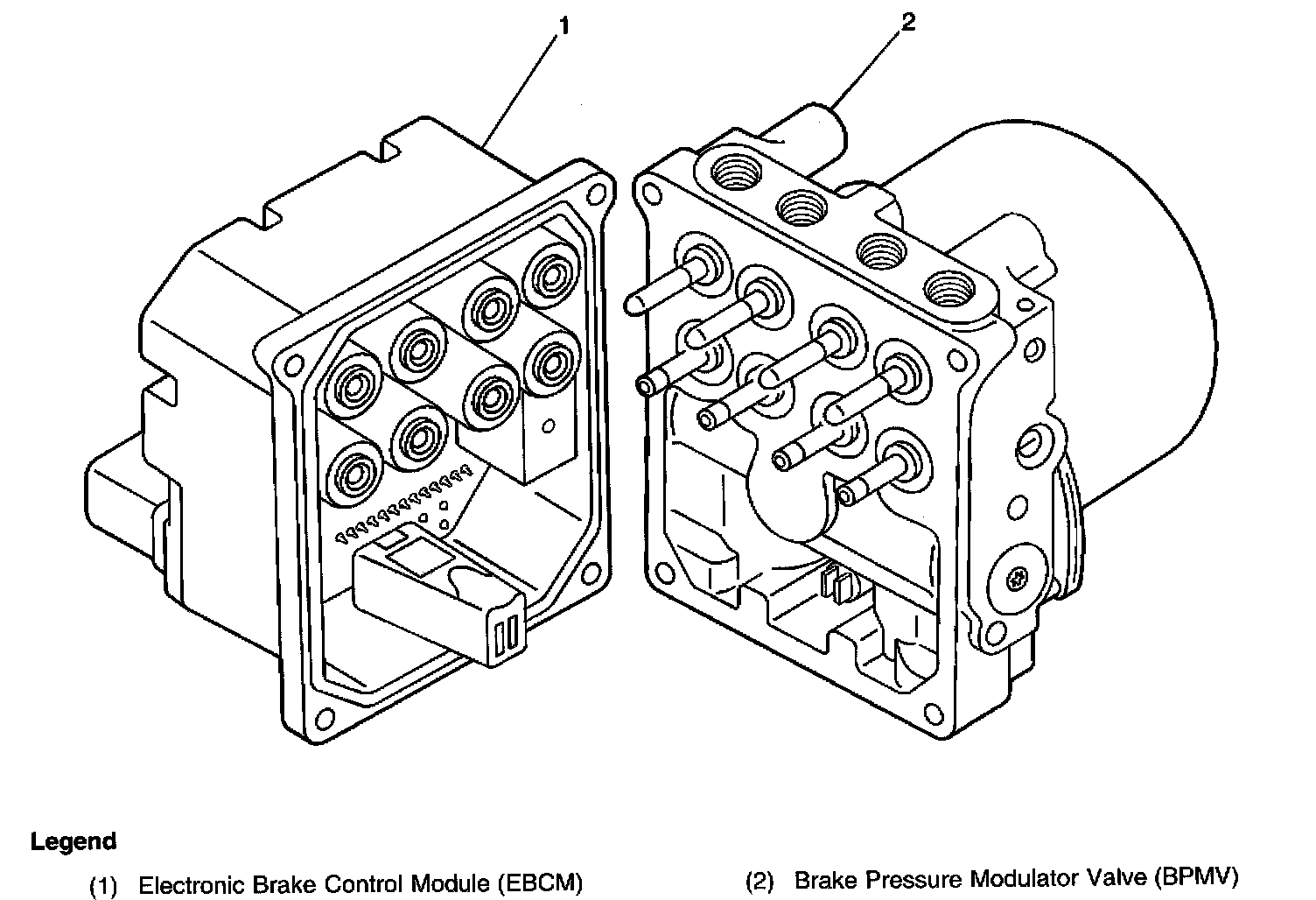 1

2

Legend

(1) Electronic Brake Control Module (EBCM)

(2) Brake Pressure Modulator Valve (BPMV)