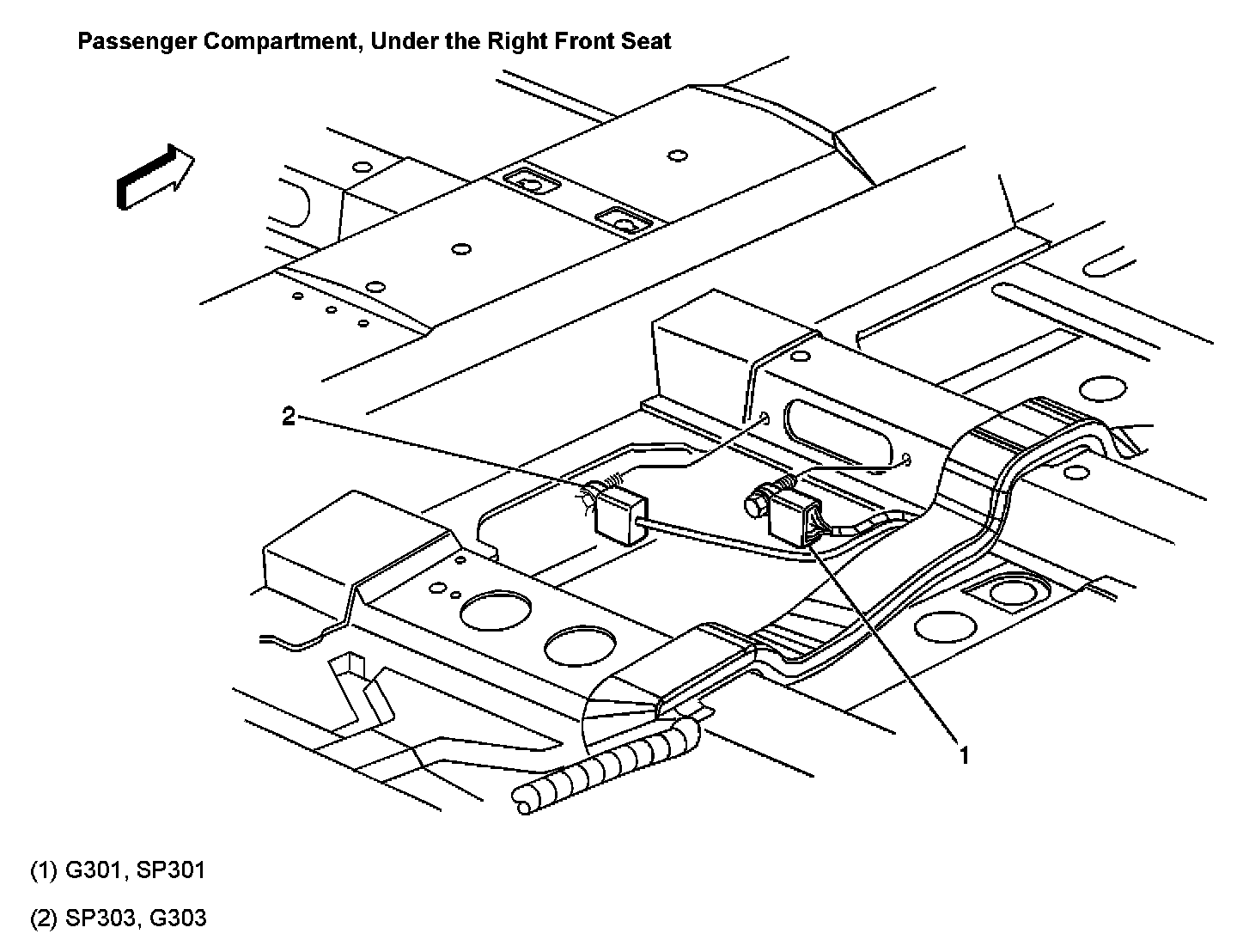 Passenger Compartment, Under the Right Front Seat

2

1

(1) G301, SP301

(2) SP303, G303