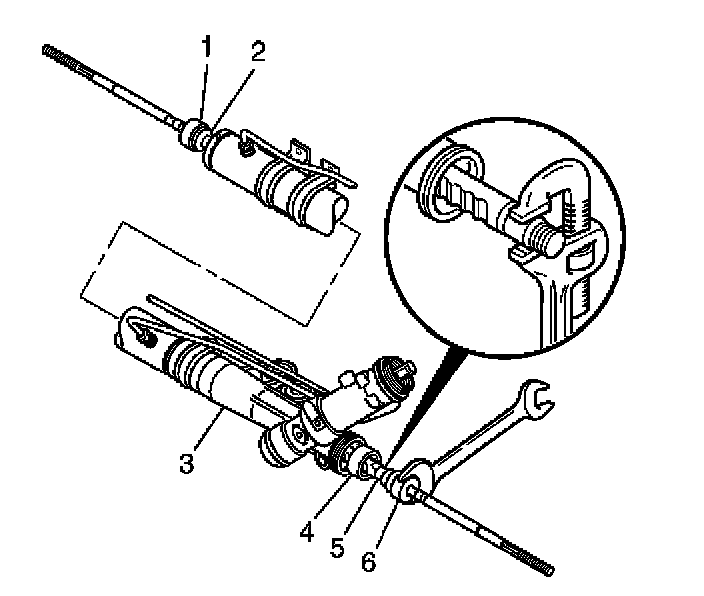 1
2
3
4
5
6