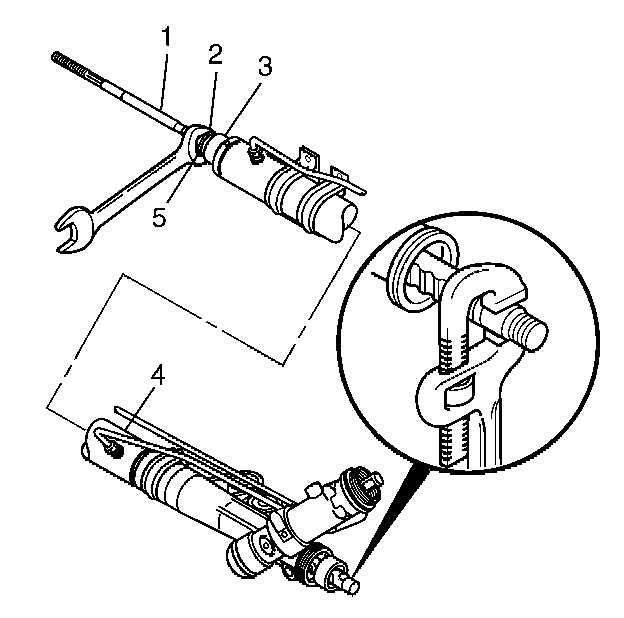 1
2
3
5
4