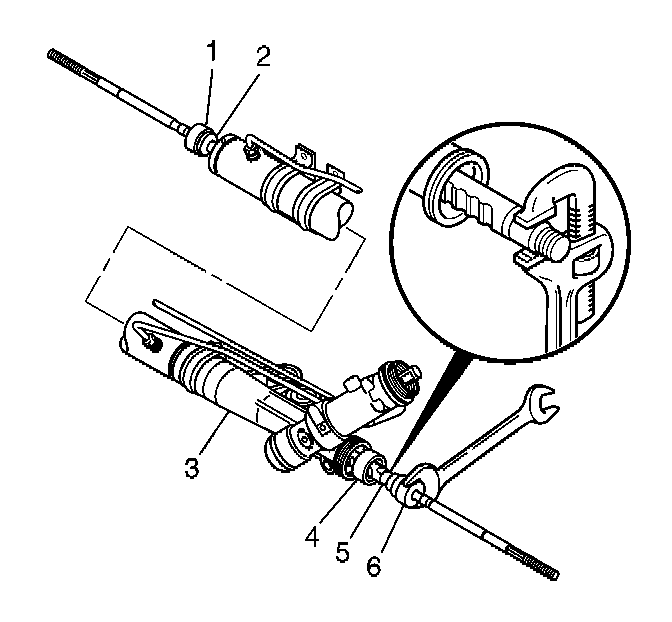 1
2
3
4
5
6