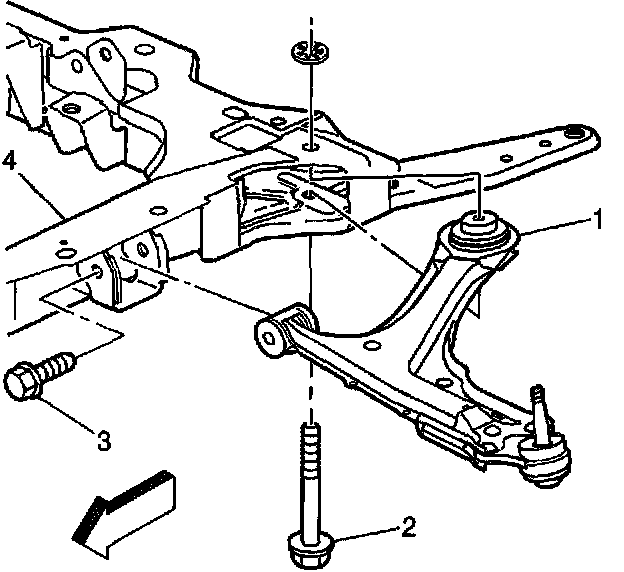 4
1
3
2