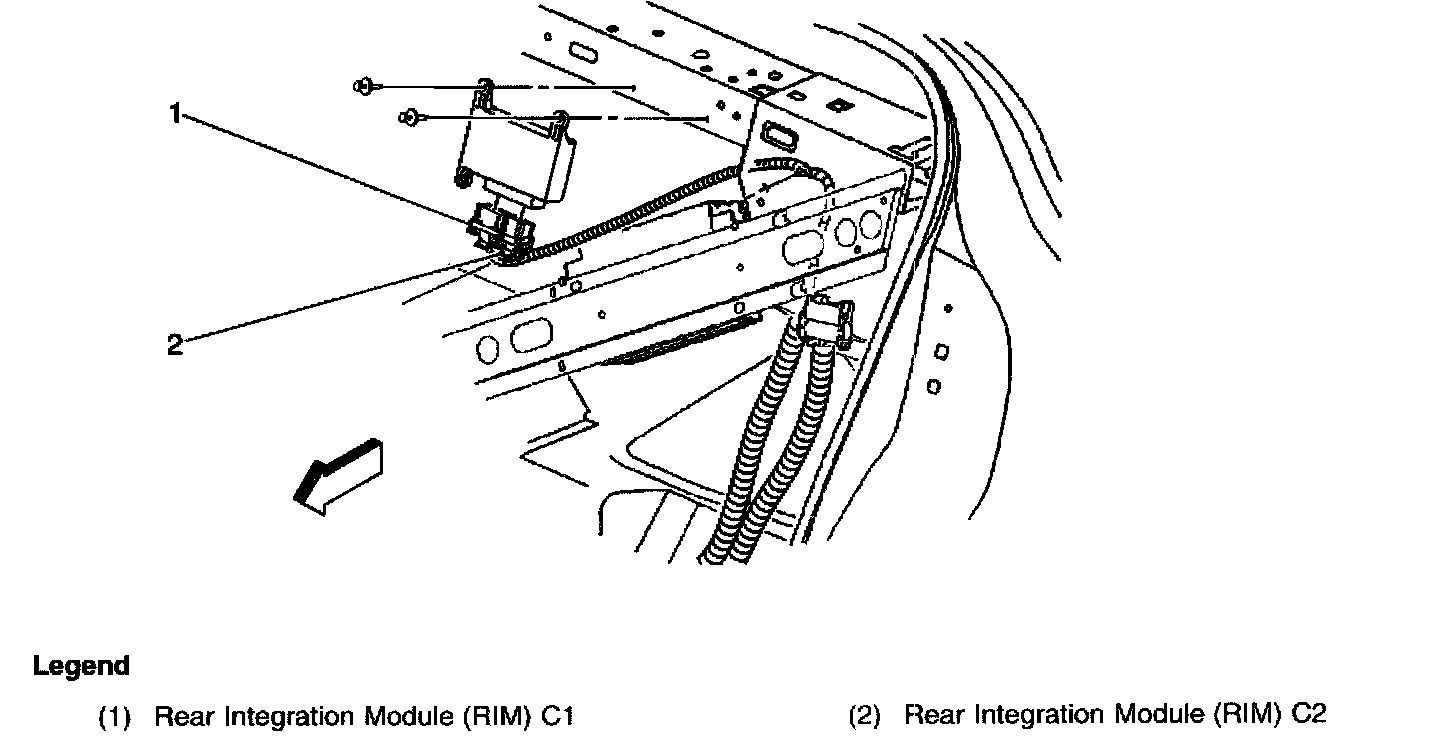 1

2

Legend

(1) Rear Integration Module (RIM) C1

(2) Rear Integration Module (RIM) C2