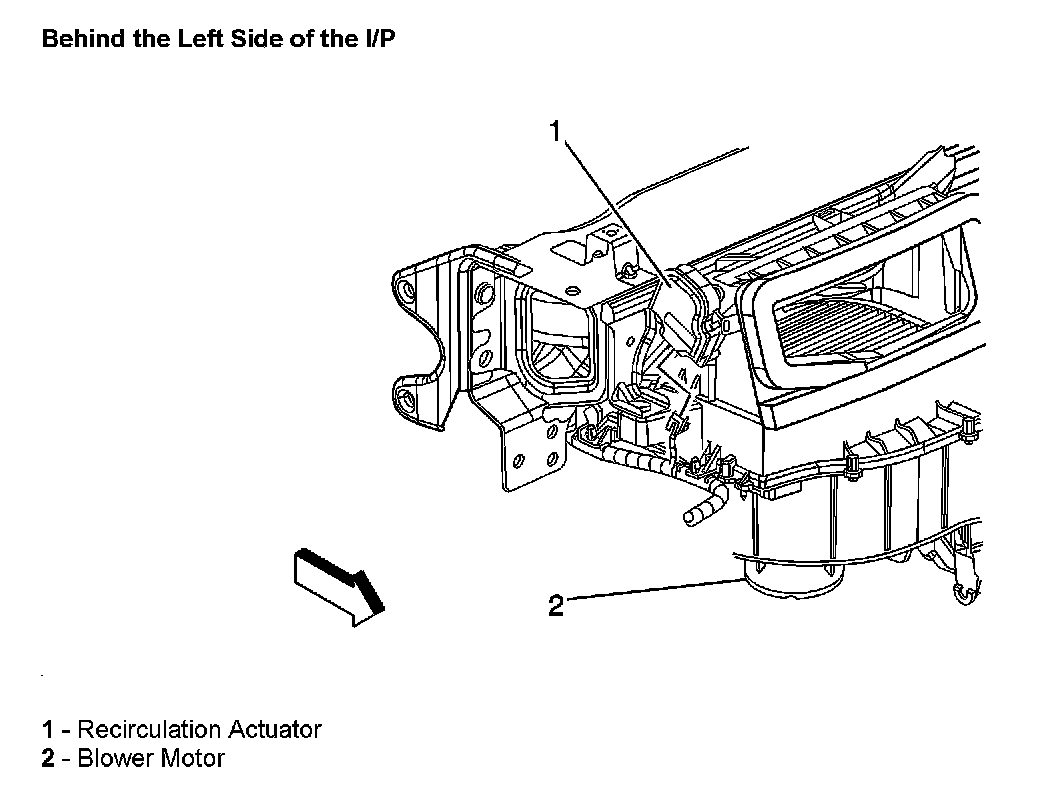 Behind the Left Side of the I/P

1

2

1 - Recirculation Actuator
2 - Blower Motor