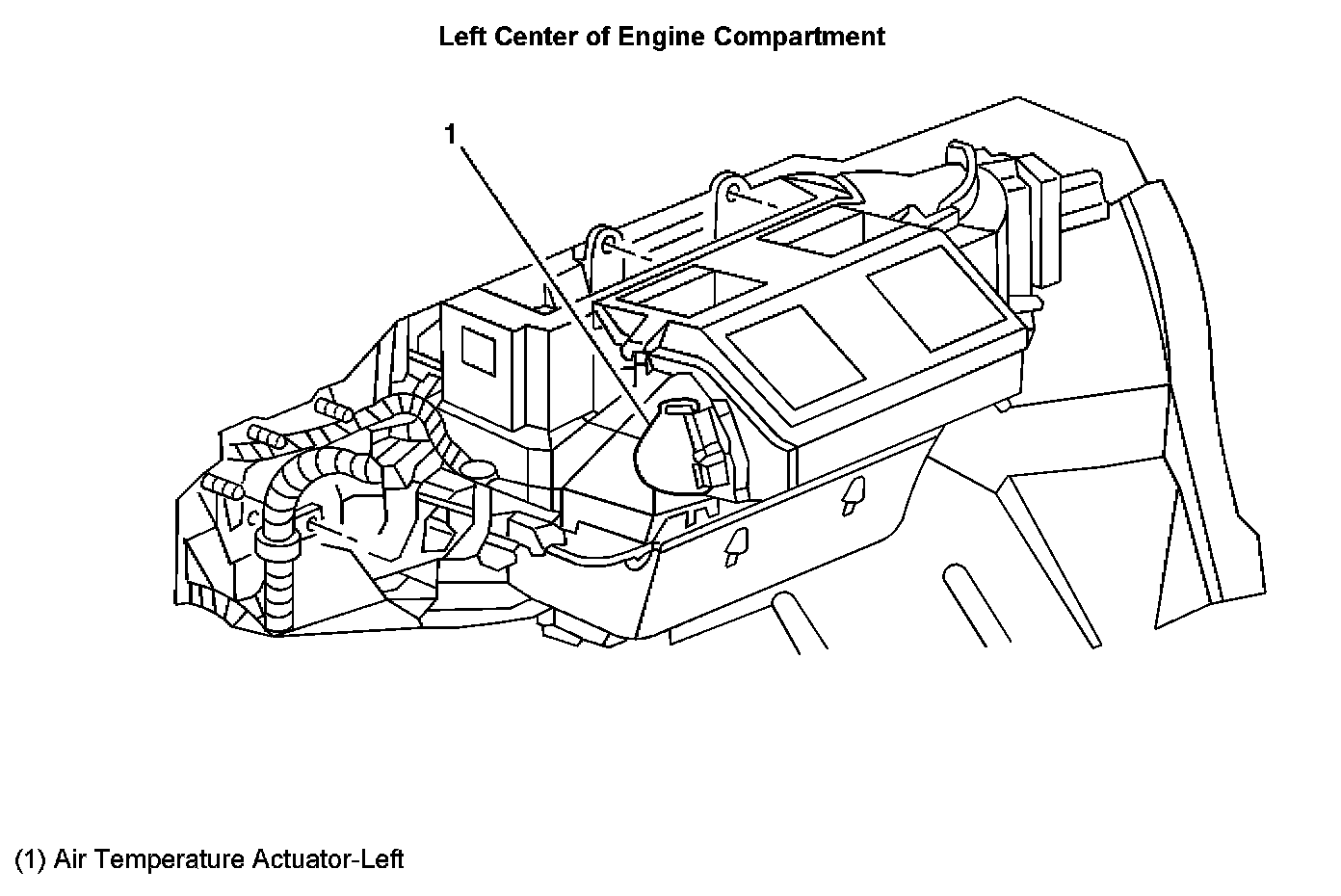 Left Center of Engine Compartment

1

(1) Air Temperature Actuator-Left