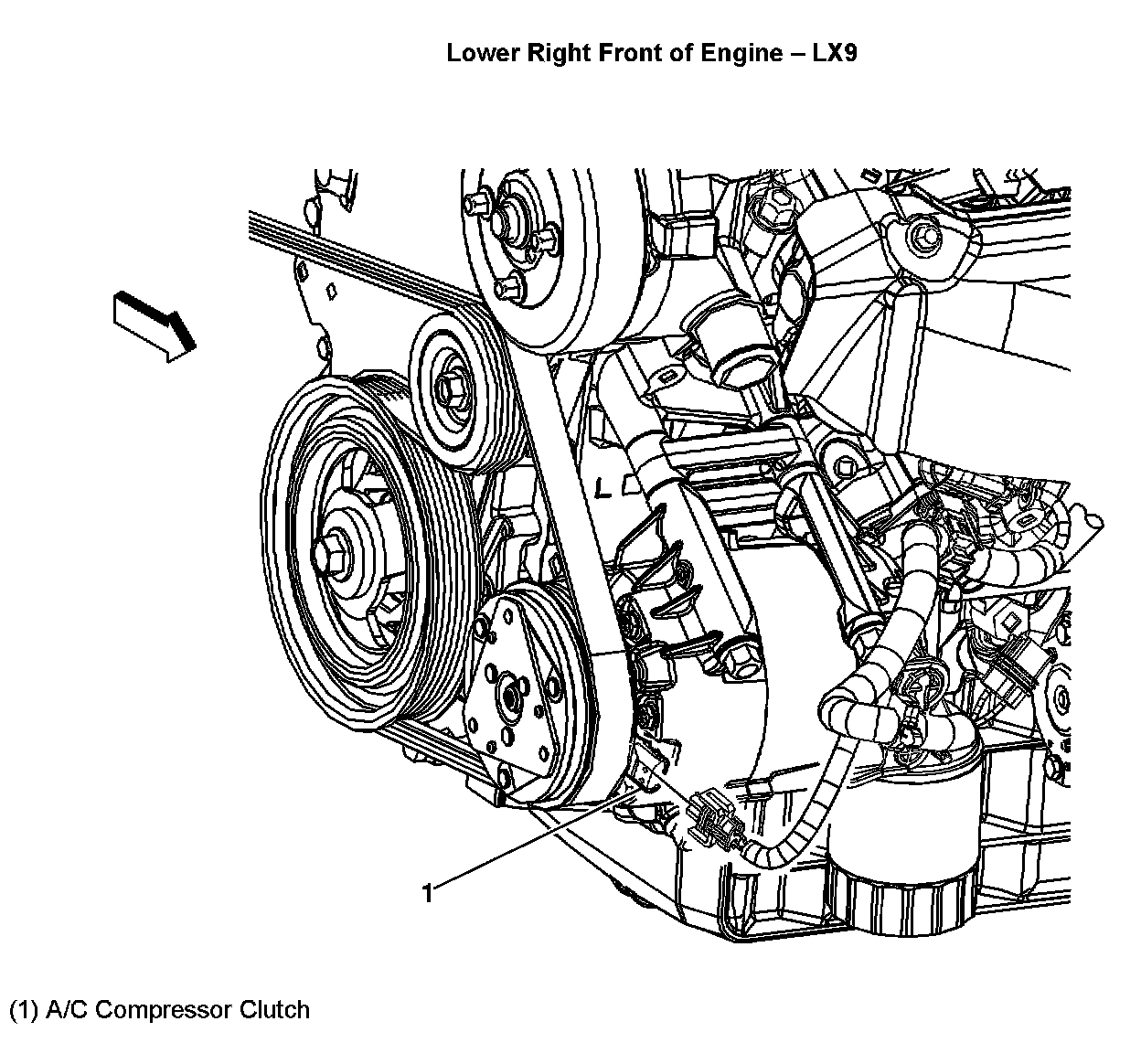 Lower Right Front of Engine – LX9

1

(1) A/C Compressor Clutch