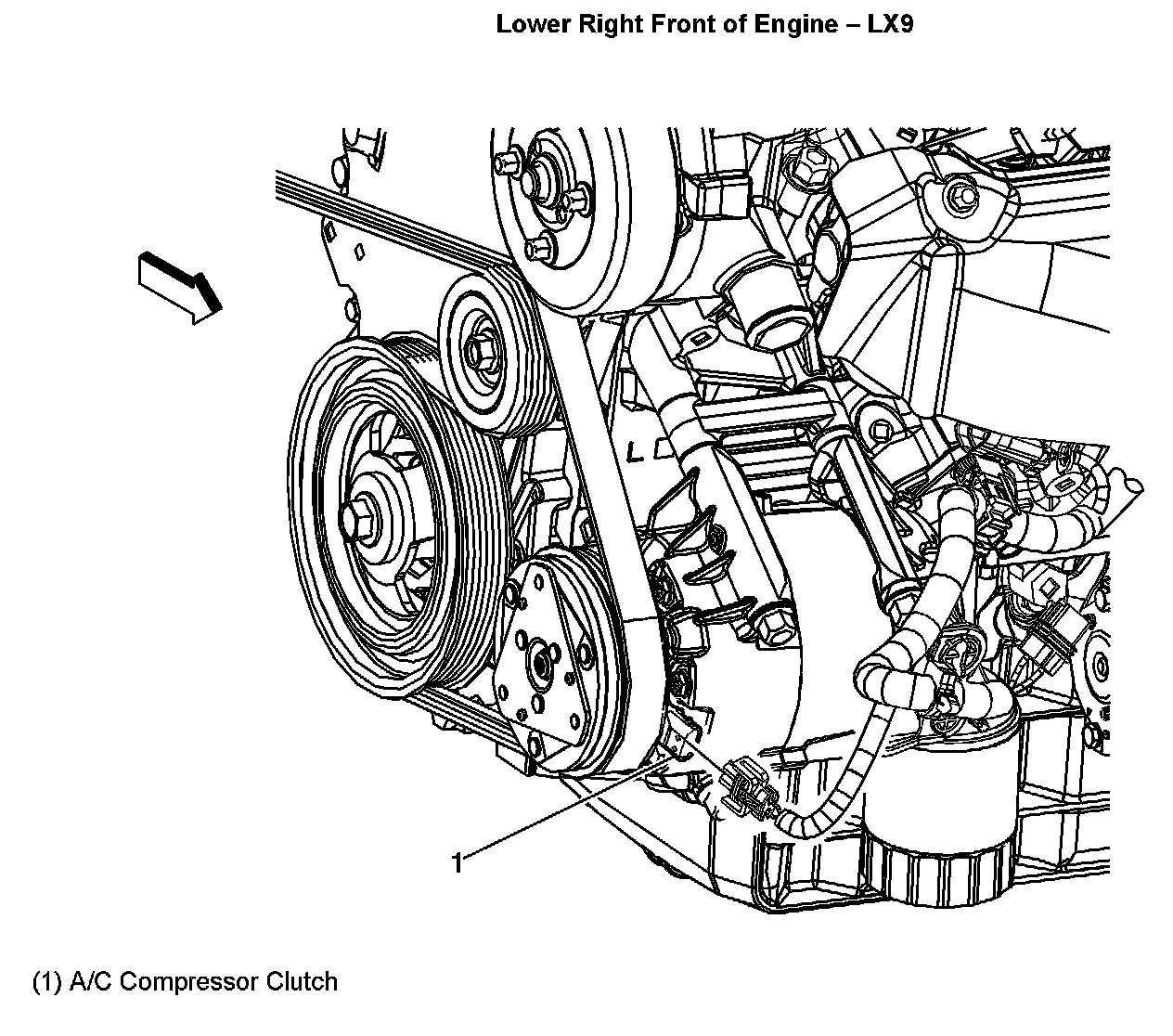 Lower Right Front of Engine – LX9

1

(1) A/C Compressor Clutch