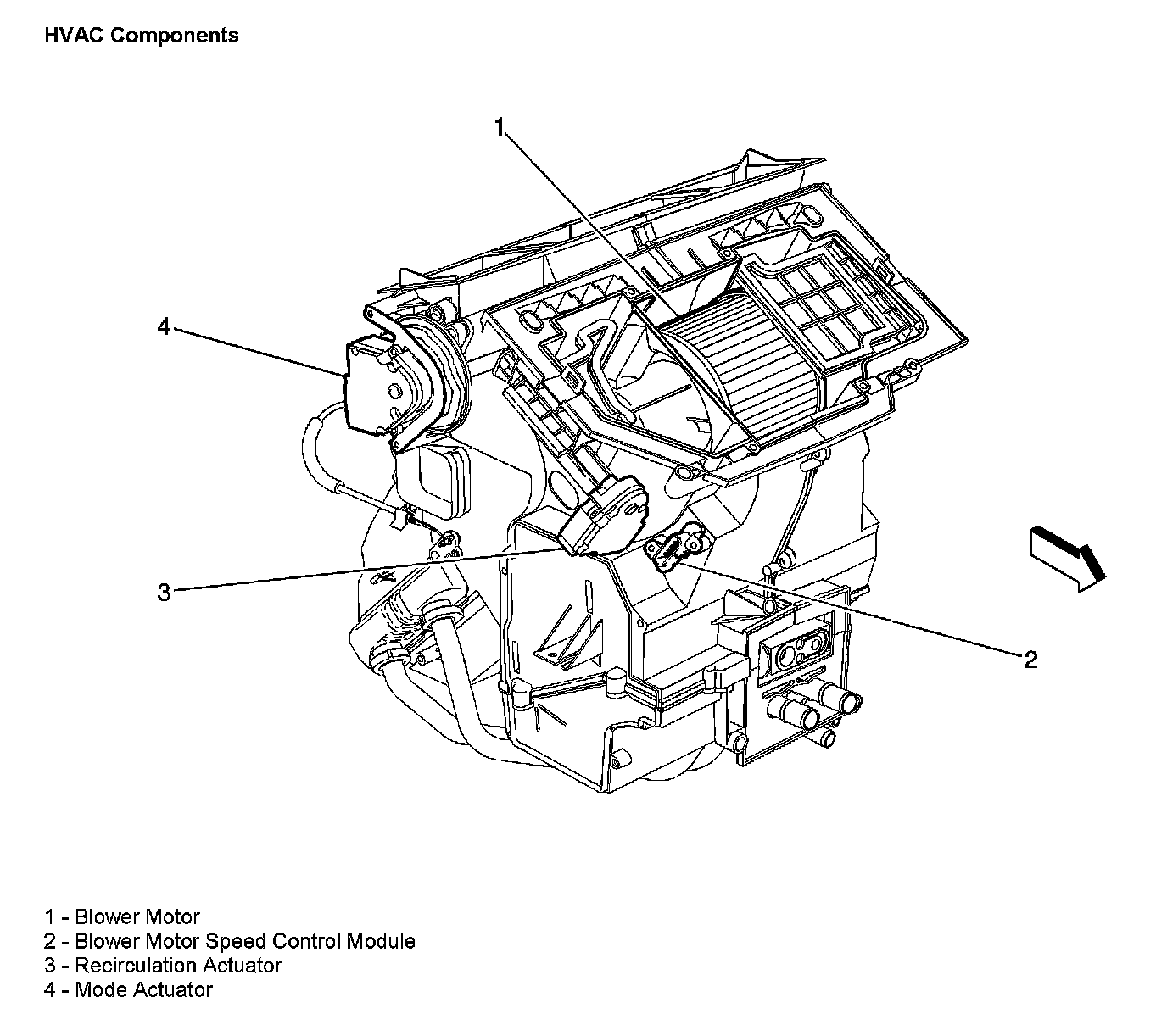 HVAC Components

1

4

3

2

1 - Blower Motor
2 - Blower Motor Speed Control Module
3 - Recirculation Actuator
4 - Mode Actuator