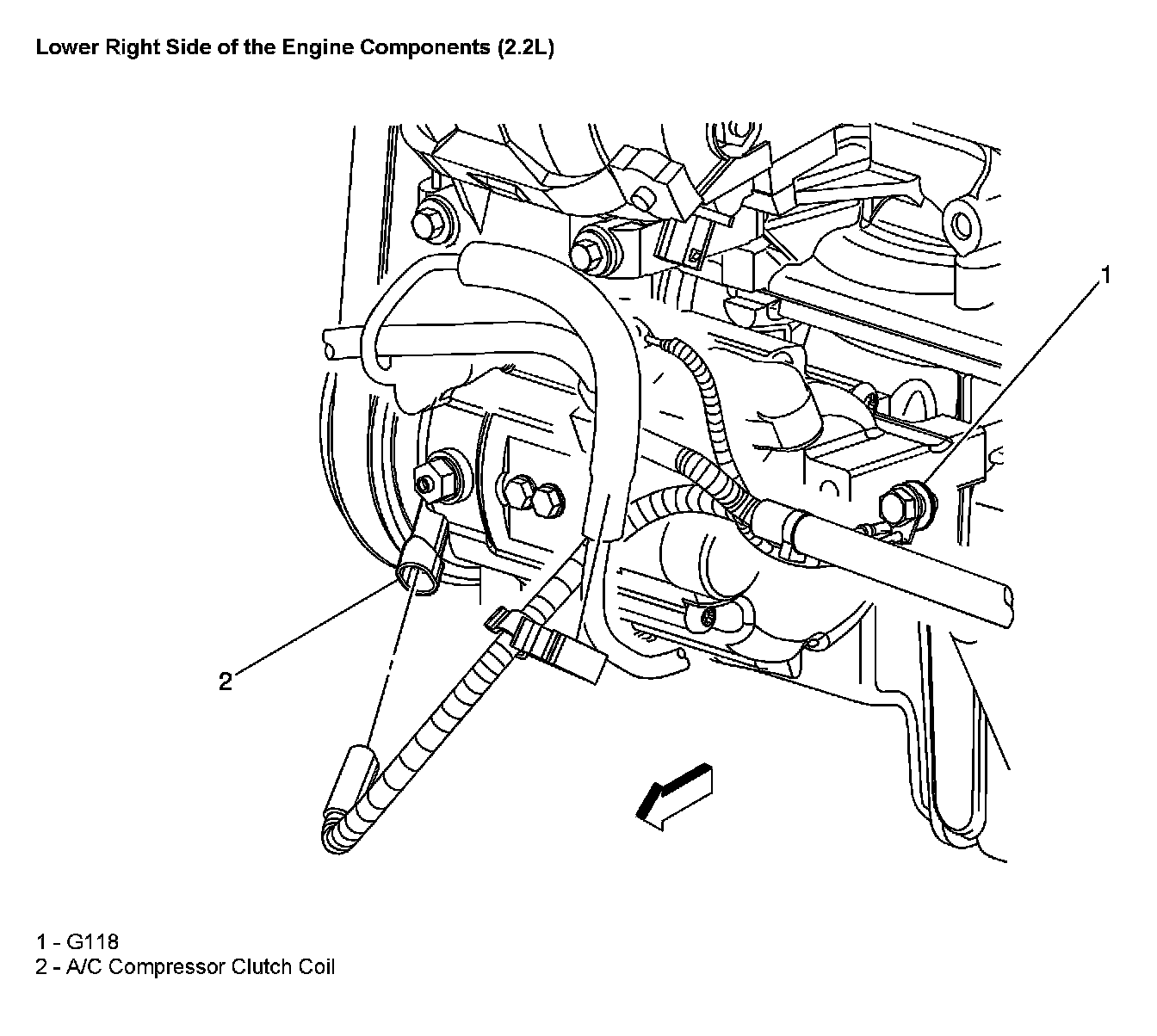 Lower Right Side of the Engine Components (2.2L)

1

2

1 - G118
2 - A/C Compressor Clutch Coil