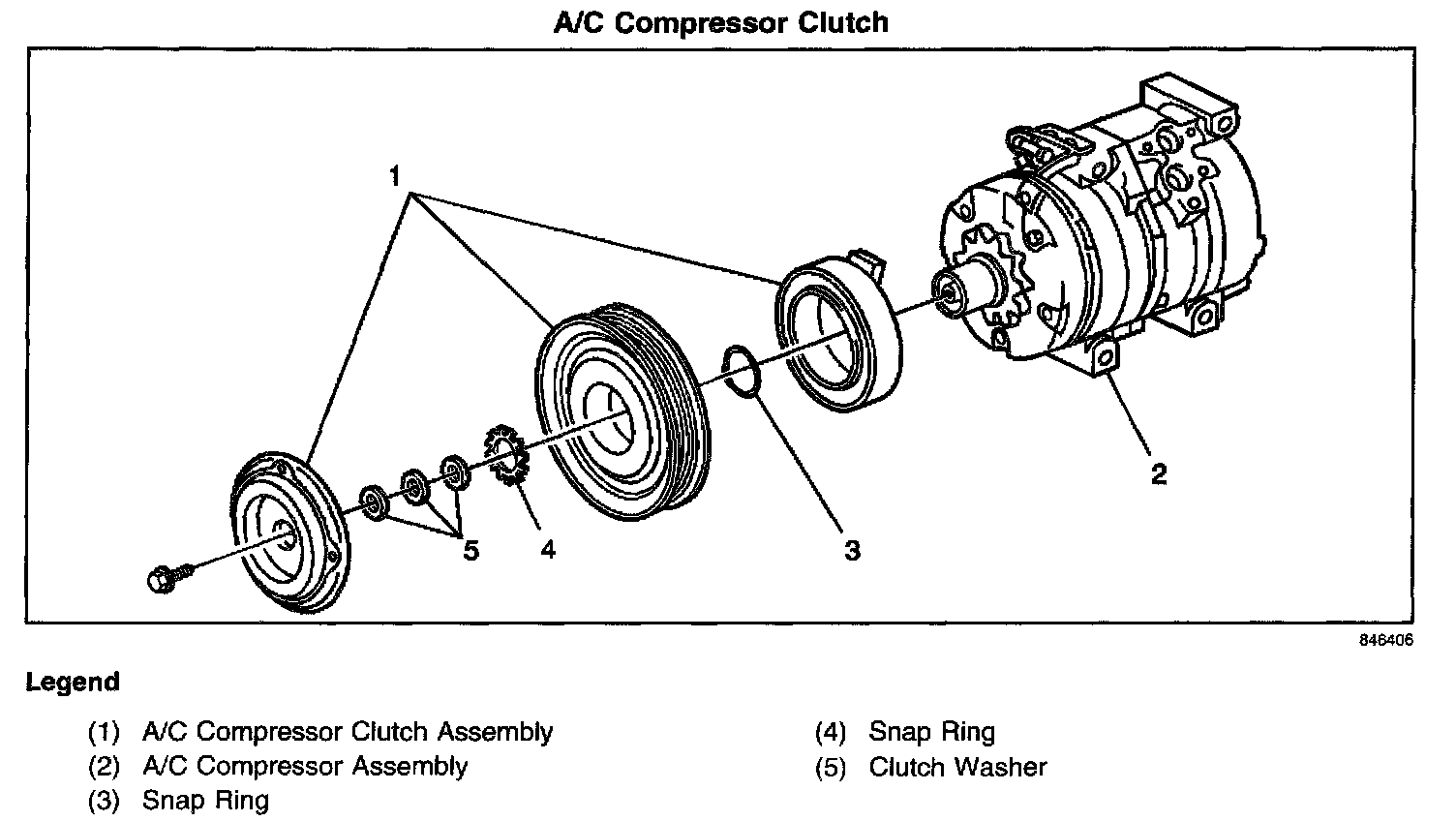 A/C Compressor Clutch

1

2

5

4

3

846406

Legend

(1) A/C Compressor Clutch Assembly
(2) A/C Compressor Assembly
(3) Snap Ring

(4) Snap Ring
(5) Clutch Washer