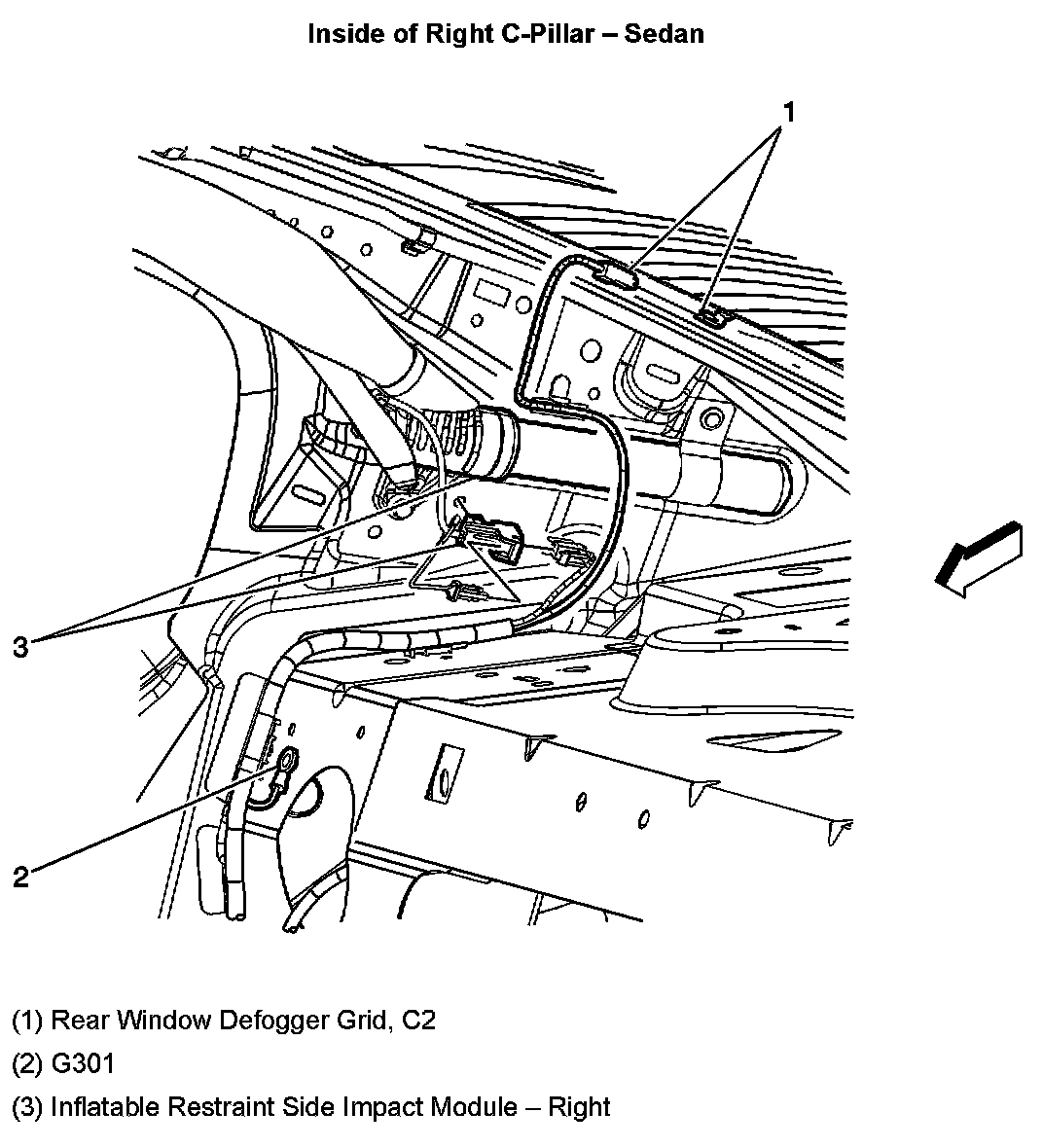 Inside of Right C-Pillar – Sedan

1

3

2

(1) Rear Window Defogger Grid, C2

(2) G301

(3) Inflatable Restraint Side Impact Module – Right