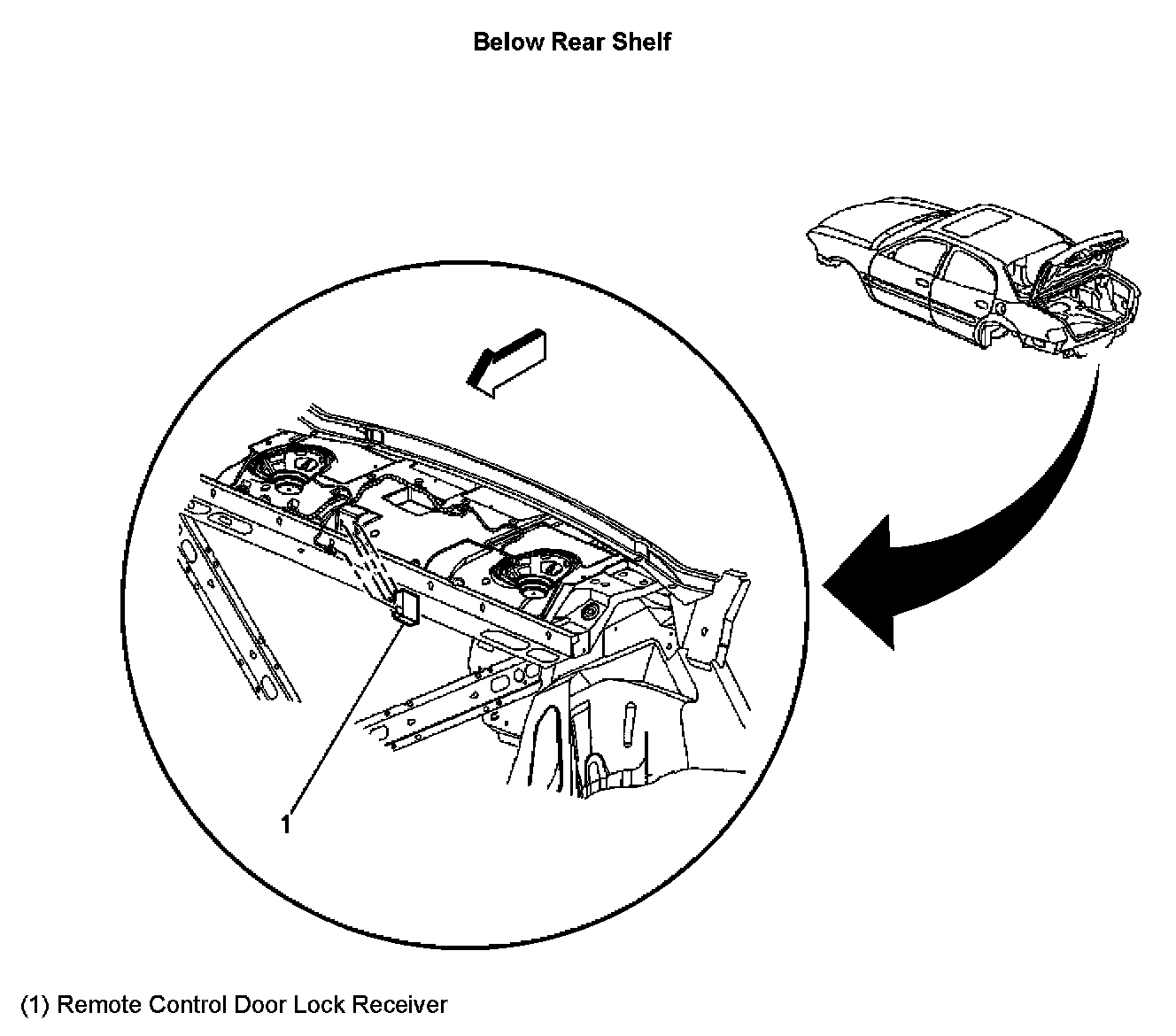 Below Rear Shelf

1

(1) Remote Control Door Lock Receiver