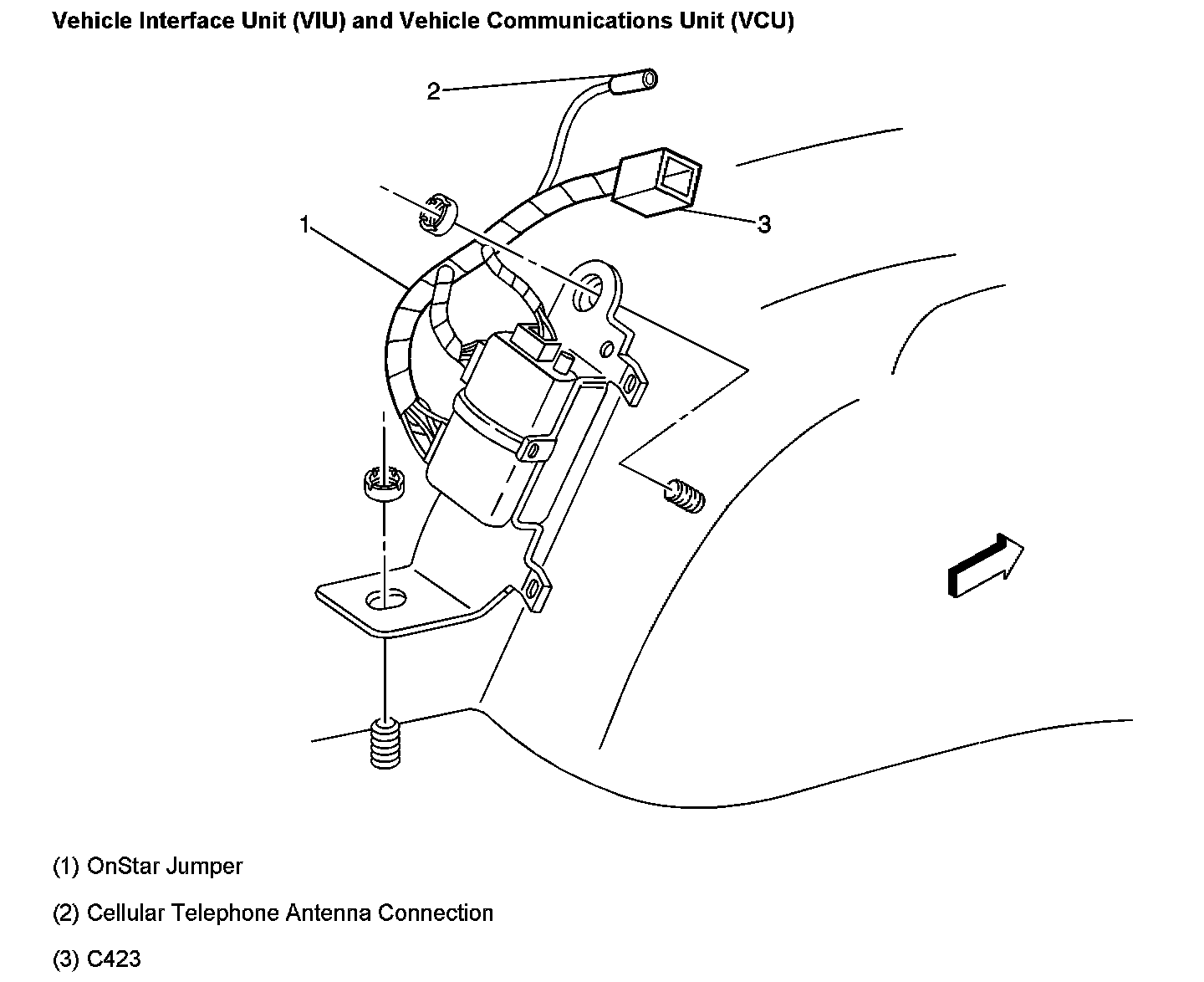 Vehicle Interface Unit (VIU) and Vehicle Communications Unit (VCU)

2

1

3

(1) OnStar Jumper

(2) Cellular Telephone Antenna Connection

(3) C423