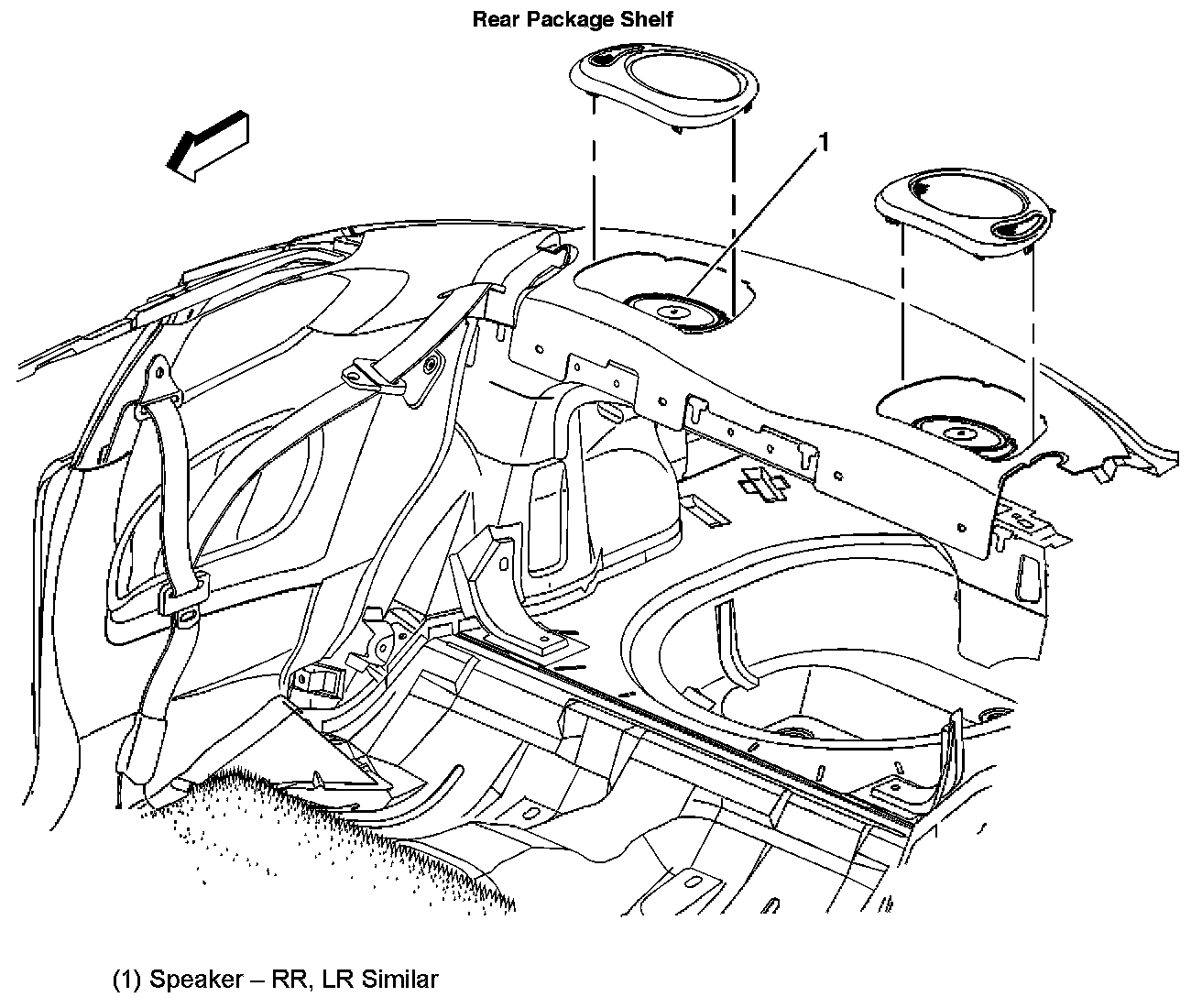 Rear Package Shelf

1

(1) Speaker – RR, LR Similar