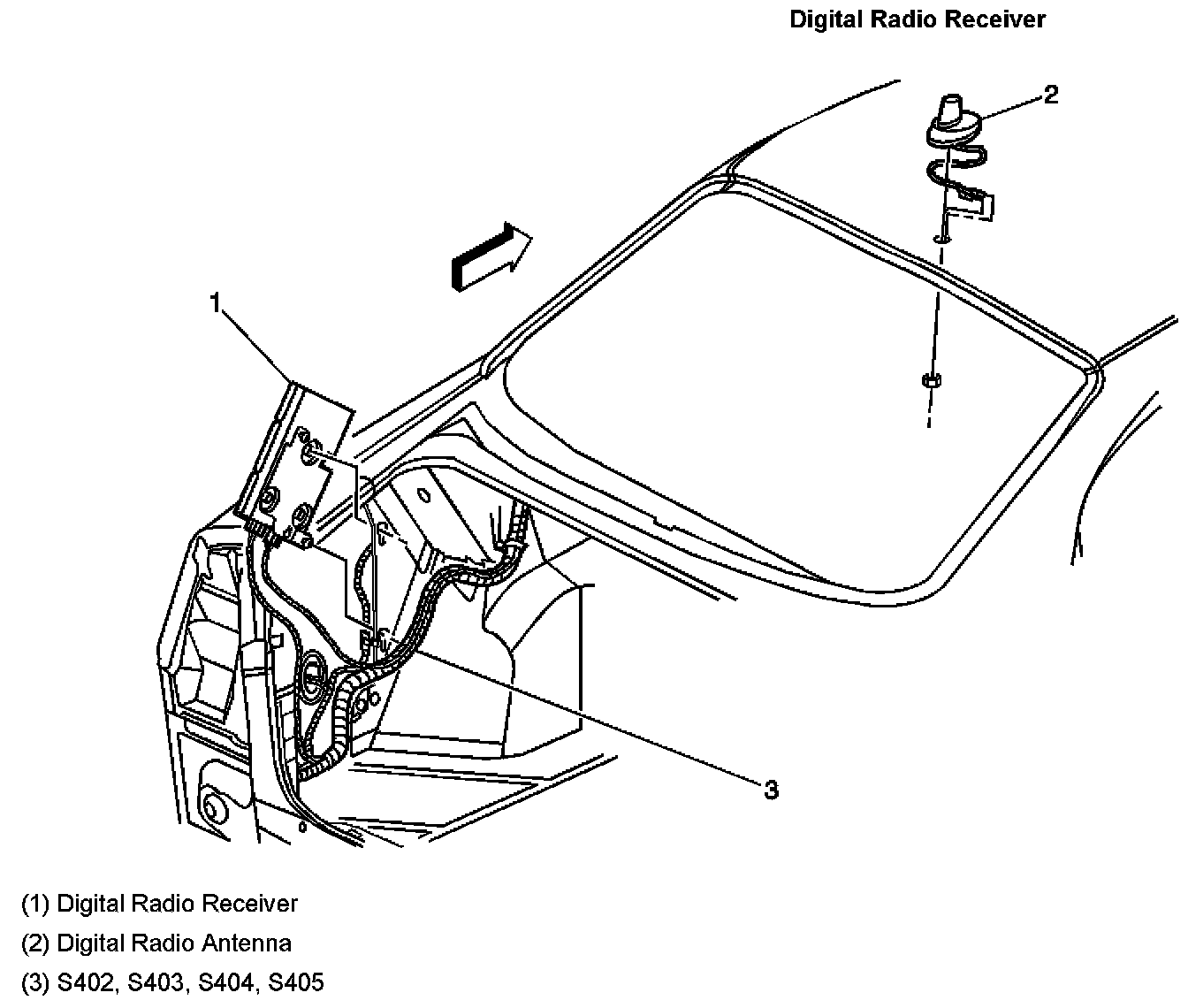 Digital Radio Receiver

2

1

3

(1) Digital Radio Receiver

(2) Digital Radio Antenna

(3) S402, S403, S404, S405