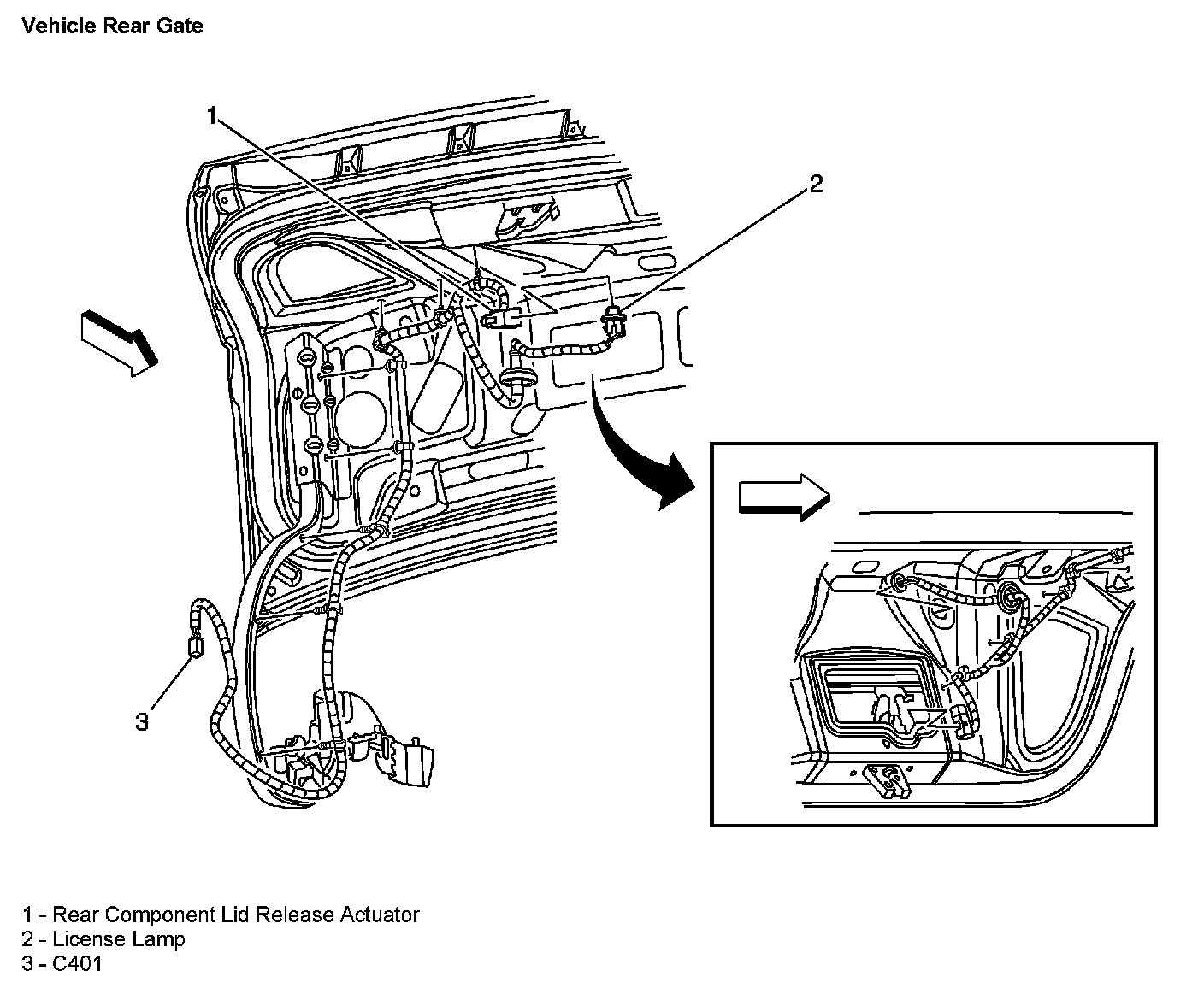 Vehicle Rear Gate

1

2

3

1 - Rear Component Lid Release Actuator
2 - License Lamp
3 - C401