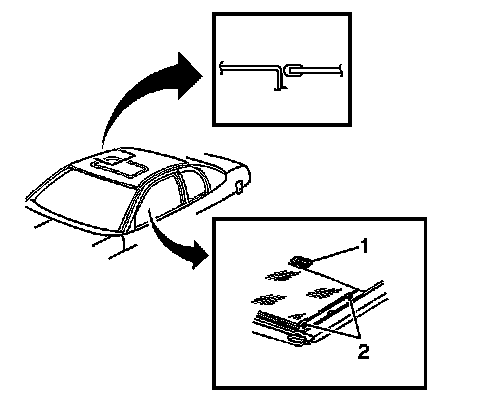 1
2