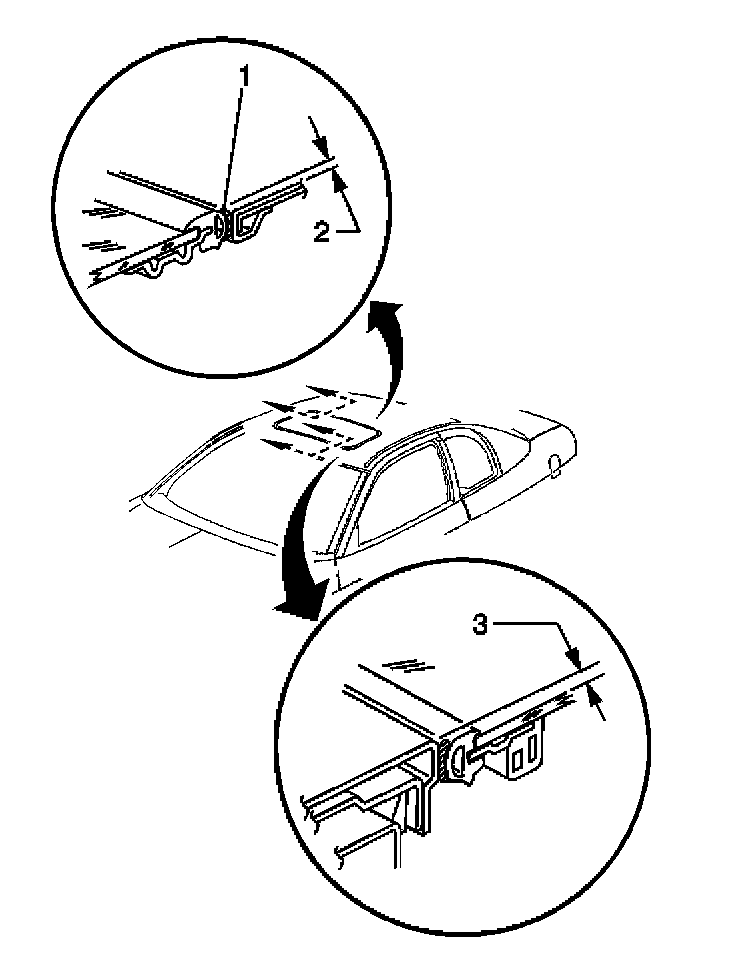 1
2
3