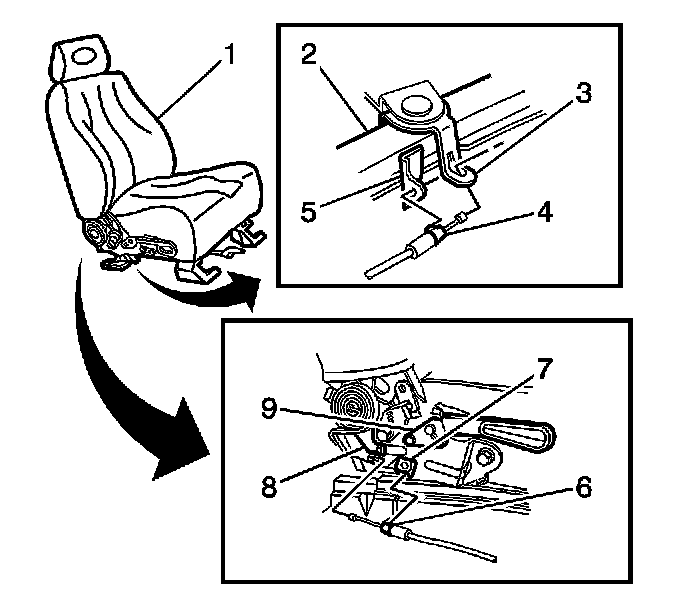 1
2
3
5
4
7
9
8
6