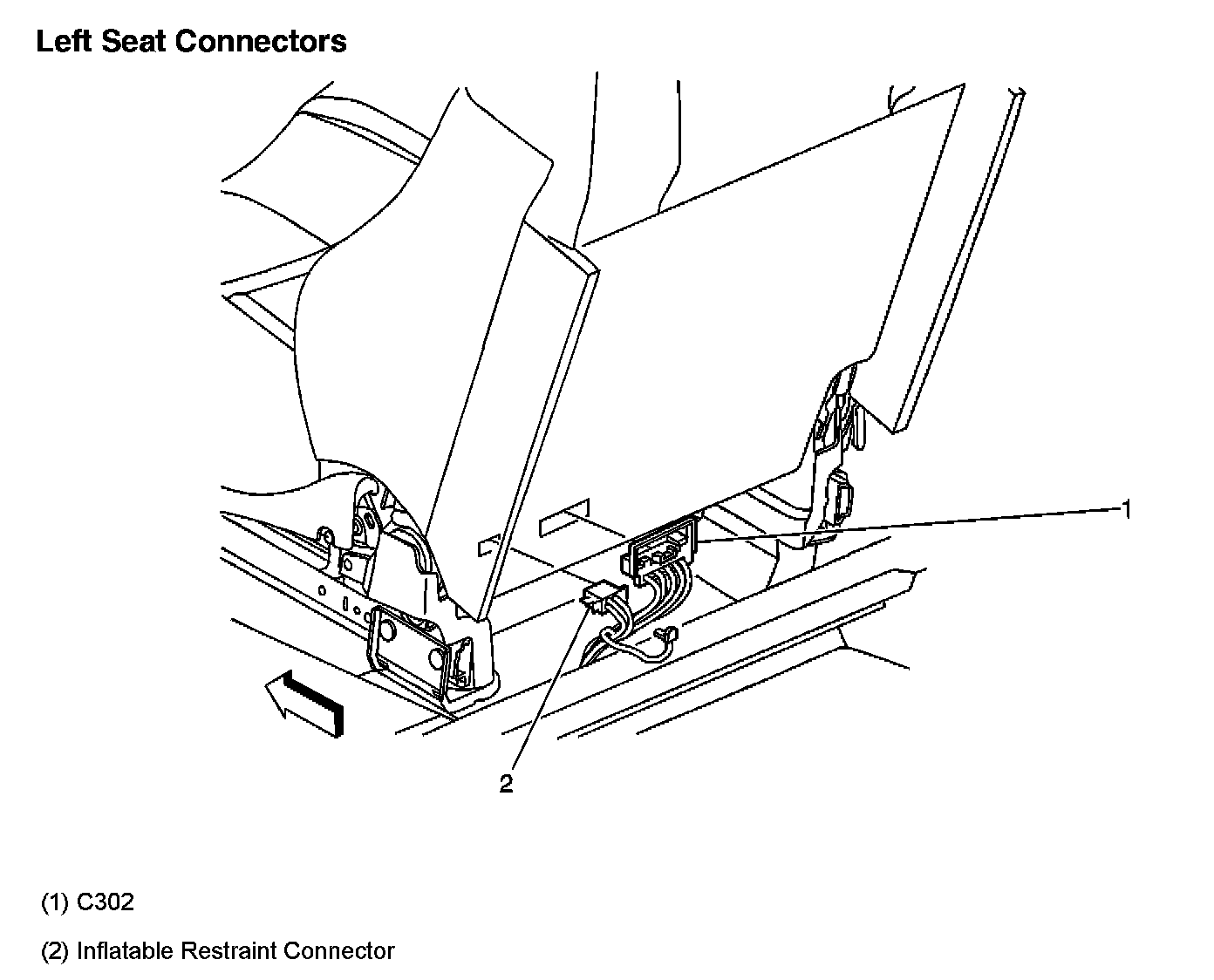 Left Seat Connectors

1

2

(1) C302

(2) Inflatable Restraint Connector