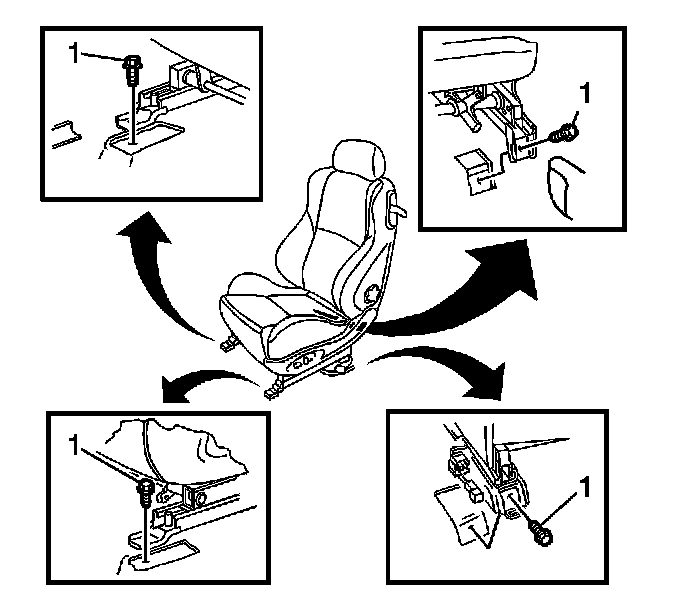 1

1

1

1