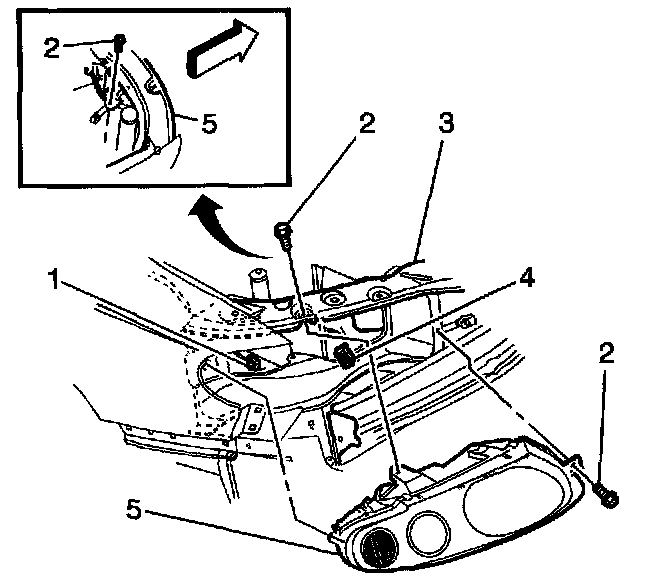 2
5
2
3
1
4
2
5