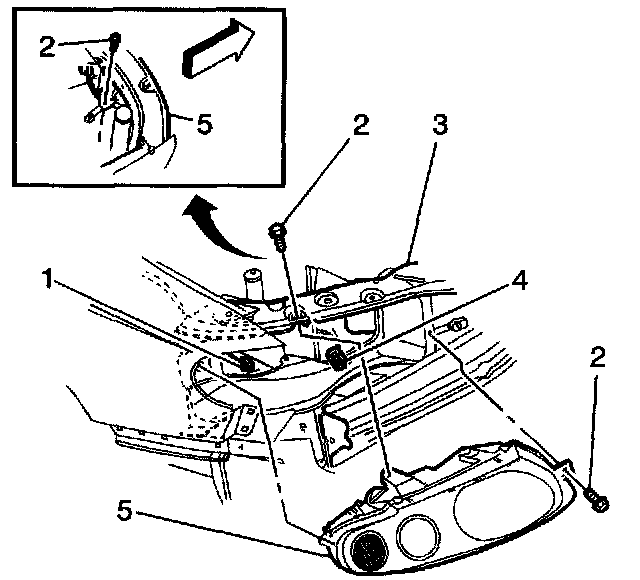 2
5
2
3
1
4
2
5