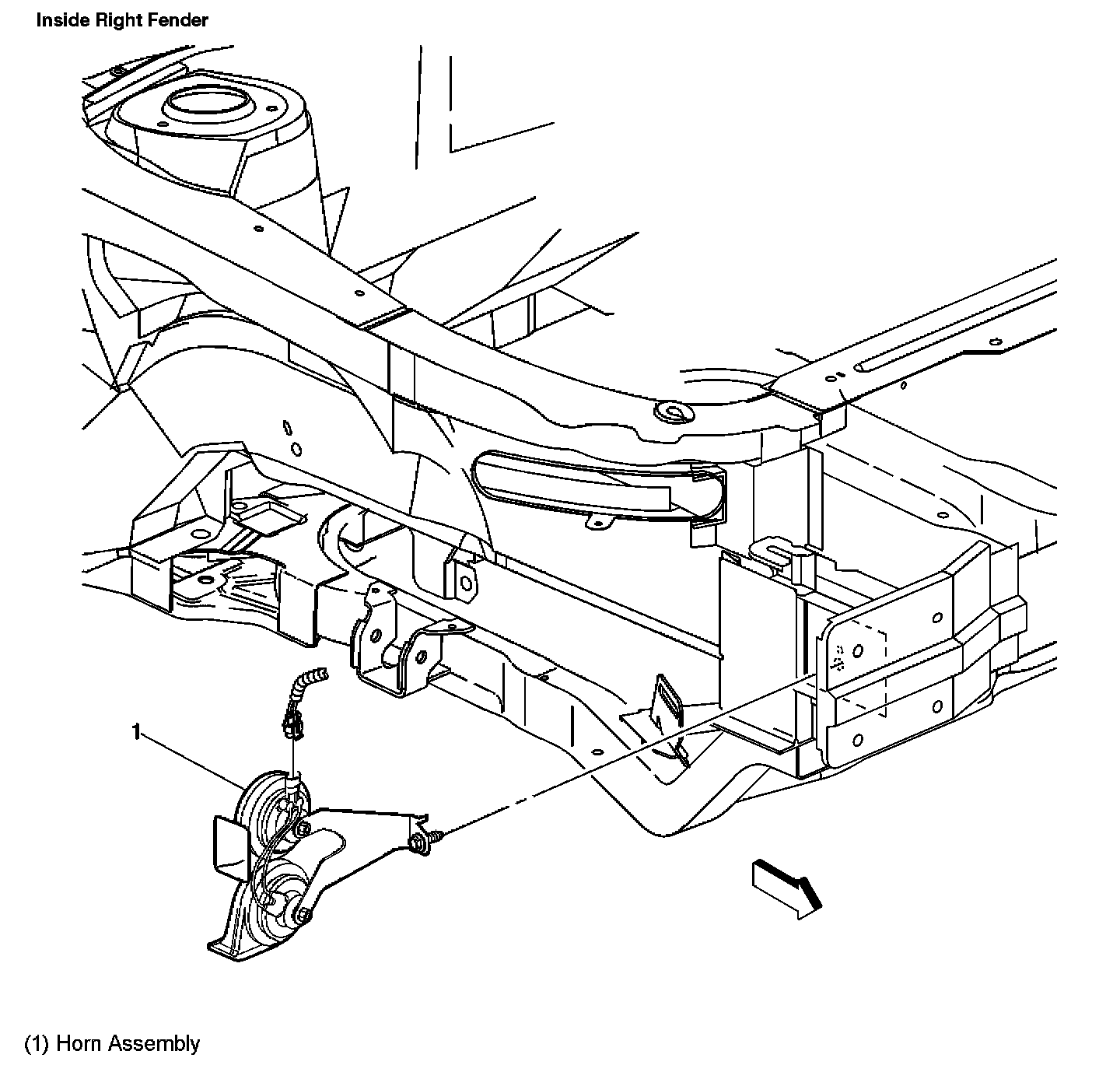 Inside Right Fender

1

(1) Horn Assembly