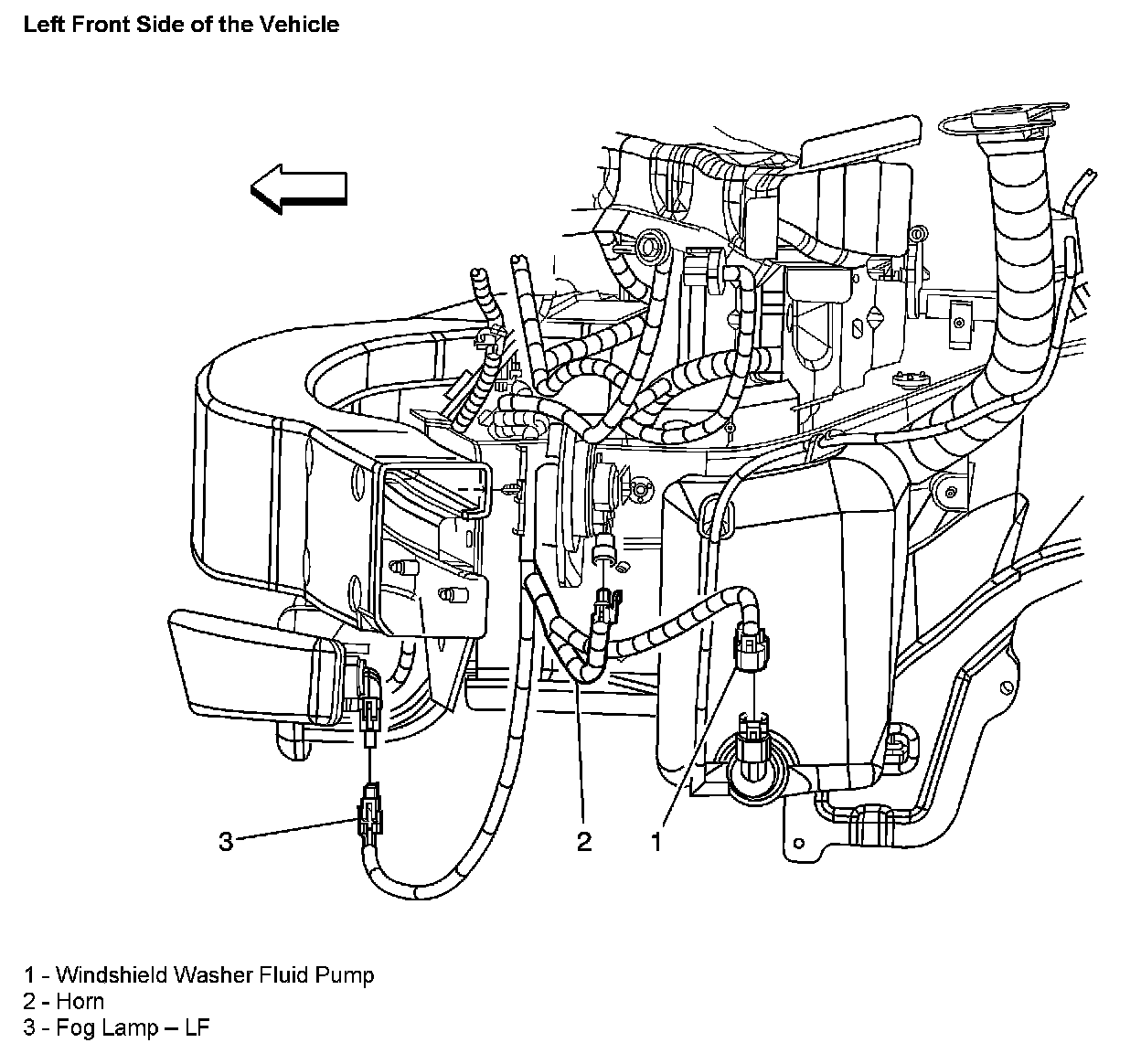 Left Front Side of the Vehicle

3

2

1

1 - Windshield Washer Fluid Pump
2 - Horn
3 - Fog Lamp – LF