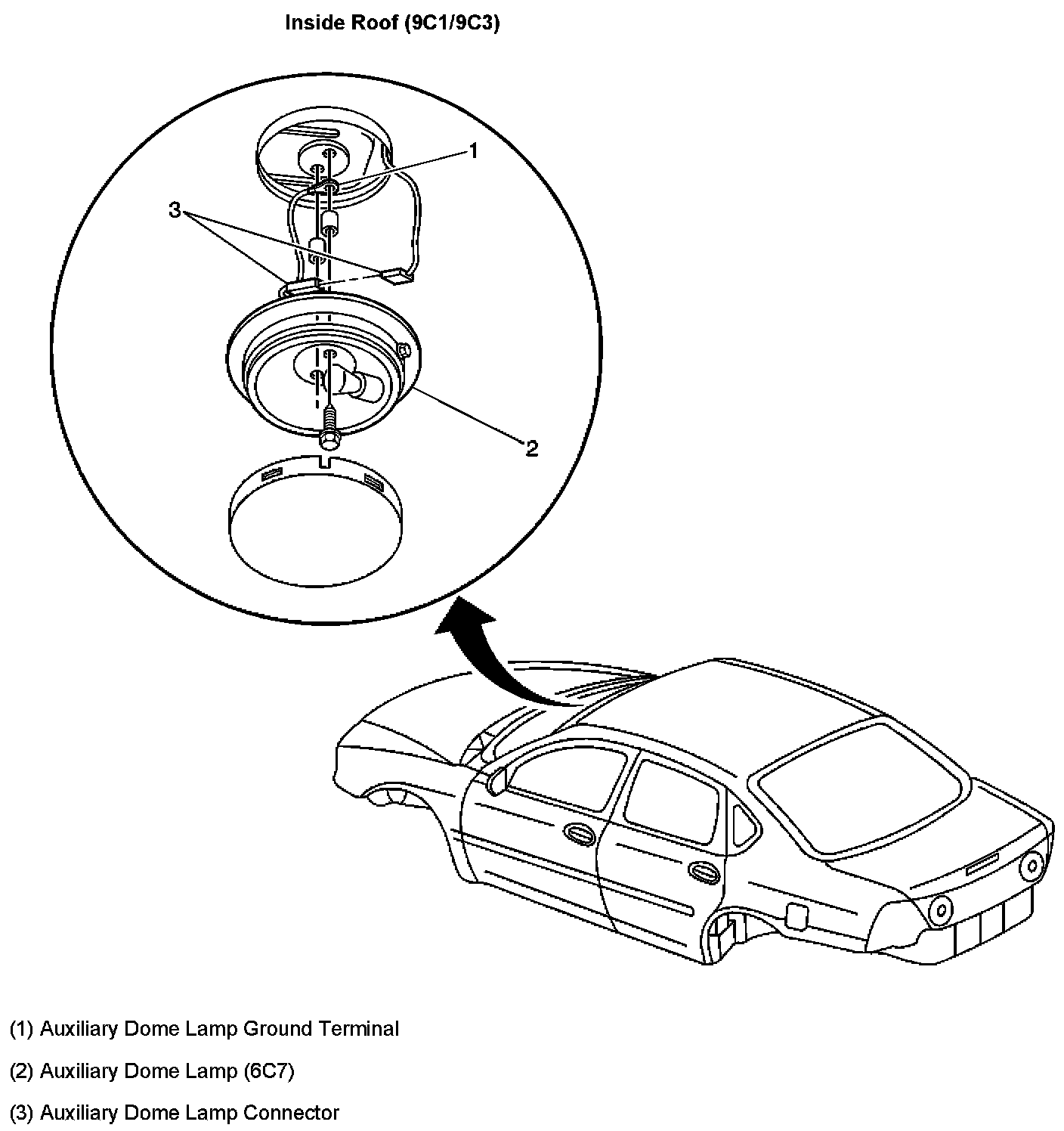 Inside Roof (9C1/9C3)

1

3

2

(1) Auxiliary Dome Lamp Ground Terminal

(2) Auxiliary Dome Lamp (6C7)

(3) Auxiliary Dome Lamp Connector