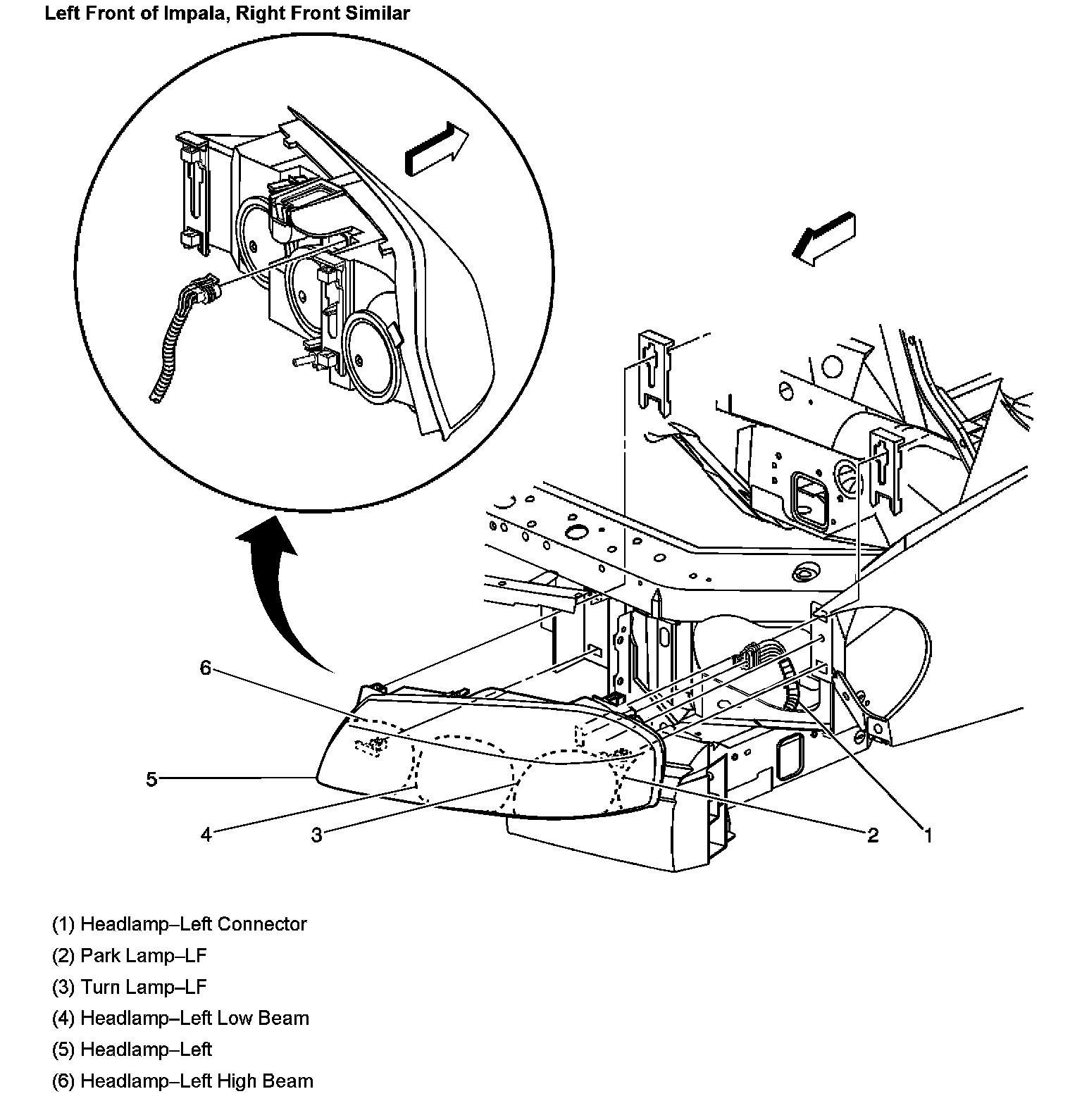 Left Front of Impala, Right Front Similar

6
5
4
3
2
1

(1) Headlamp–Left Connector
(2) Park Lamp–LF
(3) Turn Lamp–LF
(4) Headlamp–Left Low Beam
(5) Headlamp–Left
(6) Headlamp–Left High Beam