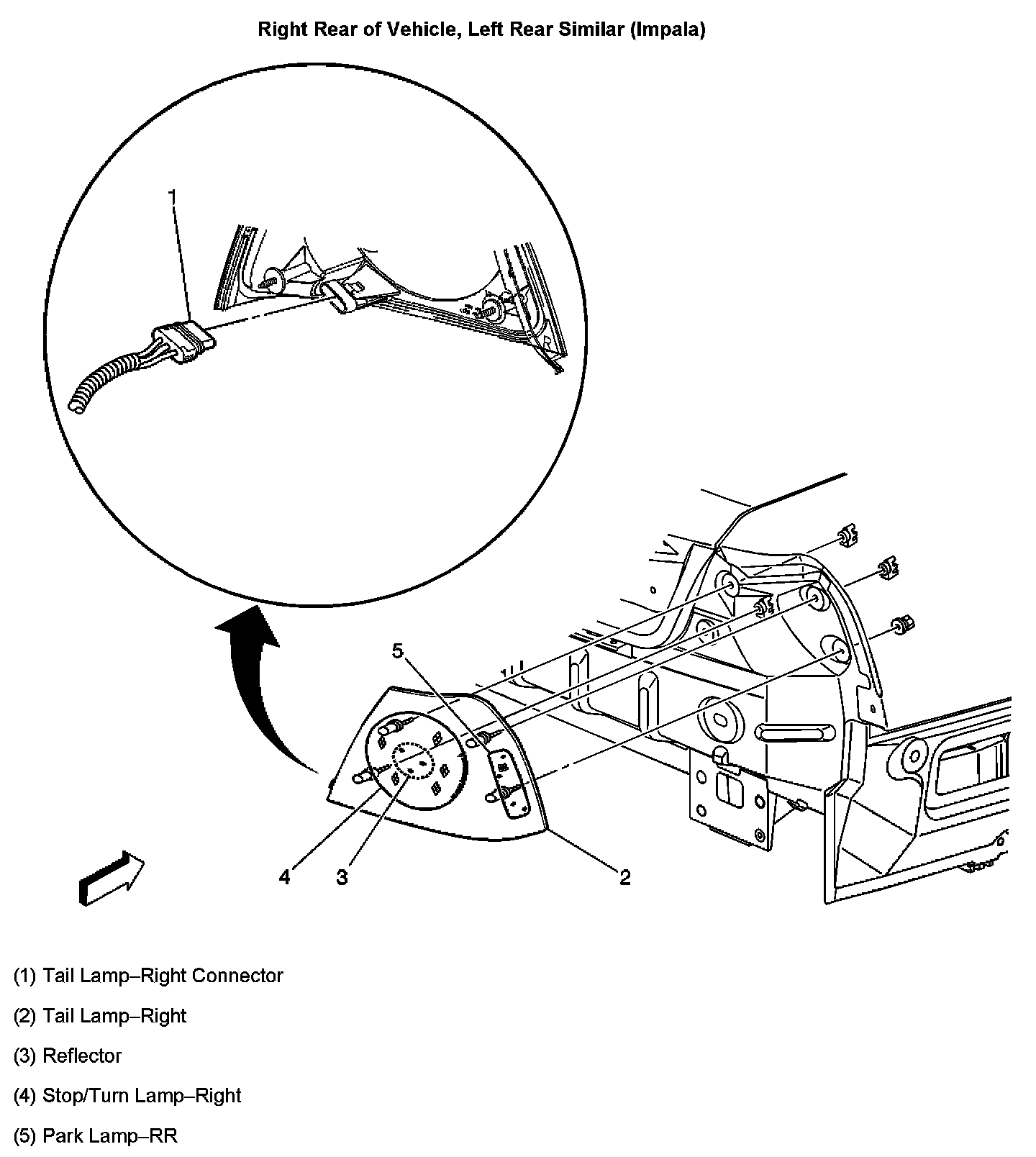 Right Rear of Vehicle, Left Rear Similar (Impala)

1

5

4 3 2

(1) Tail Lamp–Right Connector

(2) Tail Lamp–Right

(3) Reflector

(4) Stop/Turn Lamp–Right

(5) Park Lamp–RR