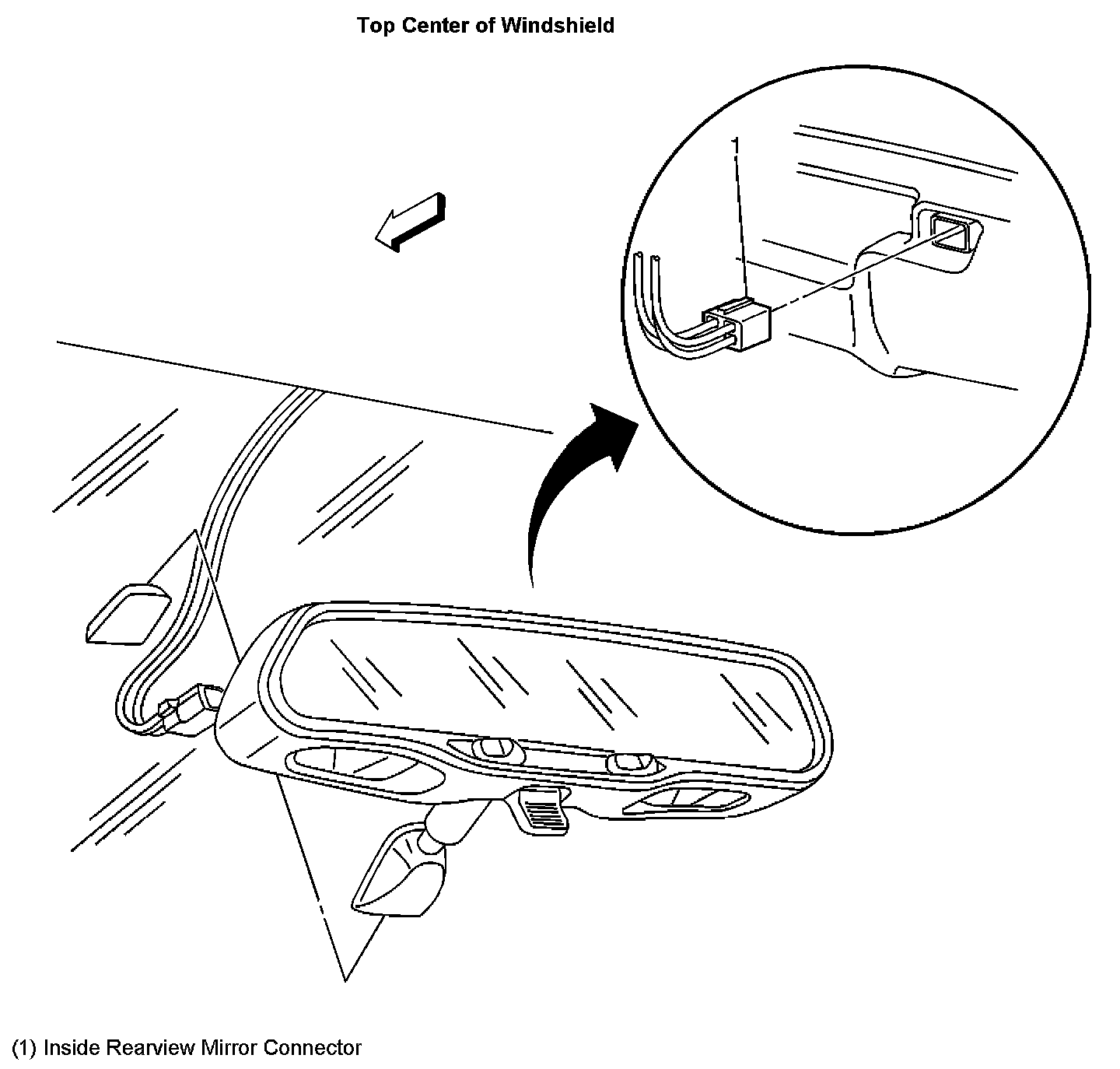 Top Center of Windshield

1

(1) Inside Rearview Mirror Connector