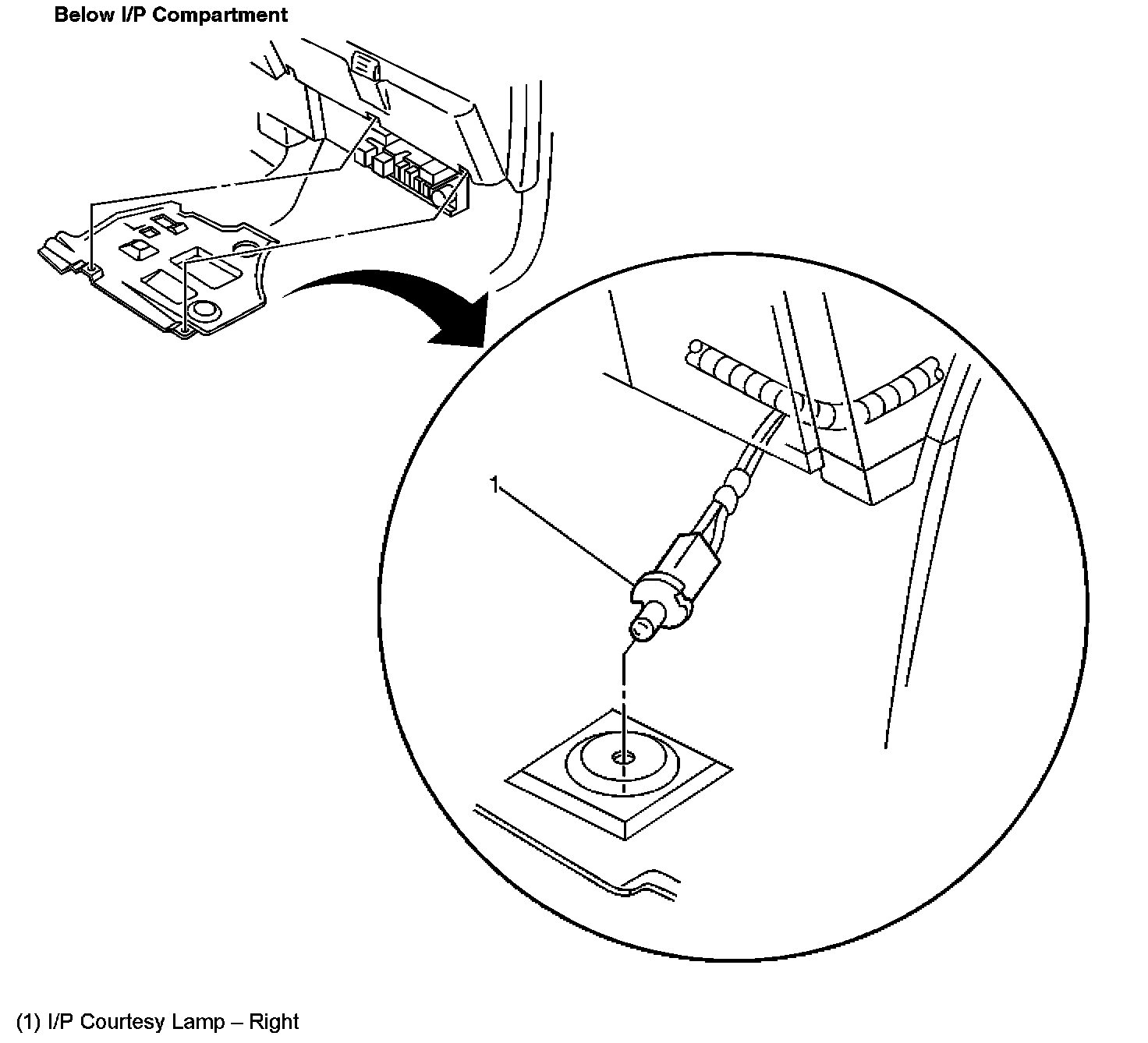 Below I/P Compartment

1

(1) I/P Courtesy Lamp – Right