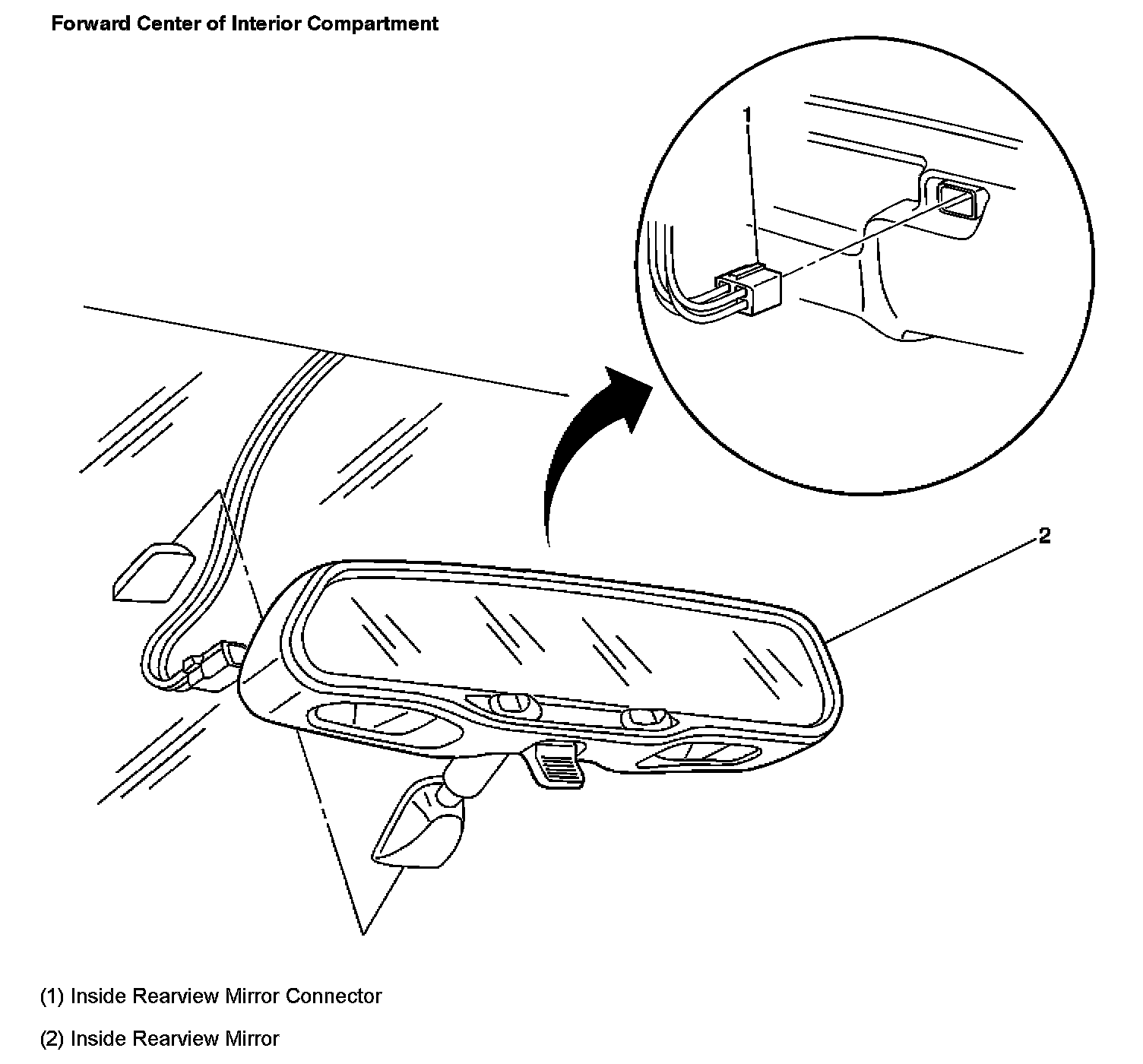 Forward Center of Interior Compartment

1

2

(1) Inside Rearview Mirror Connector

(2) Inside Rearview Mirror