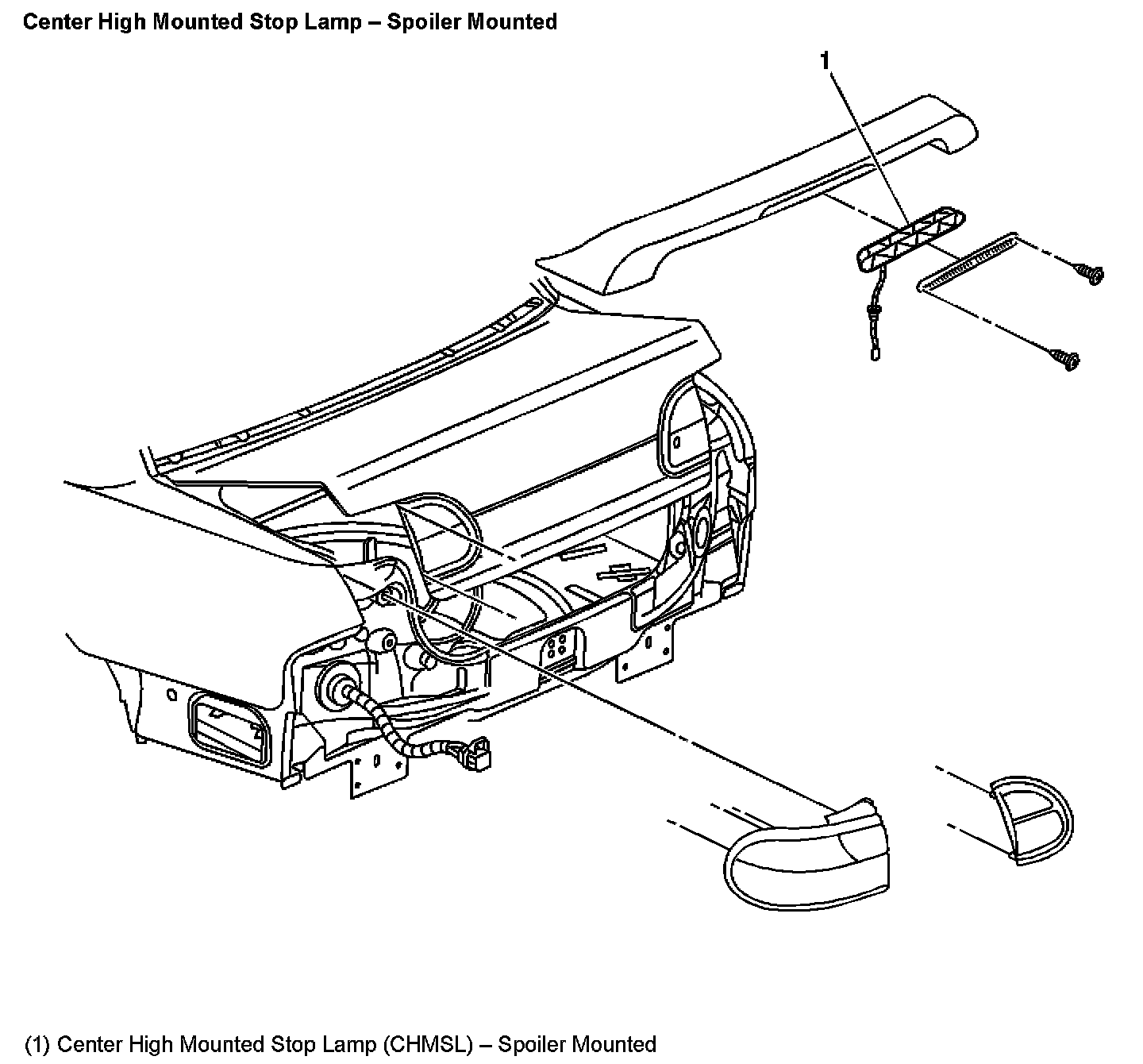 Center High Mounted Stop Lamp – Spoiler Mounted

1

(1) Center High Mounted Stop Lamp (CHMSL) – Spoiler Mounted