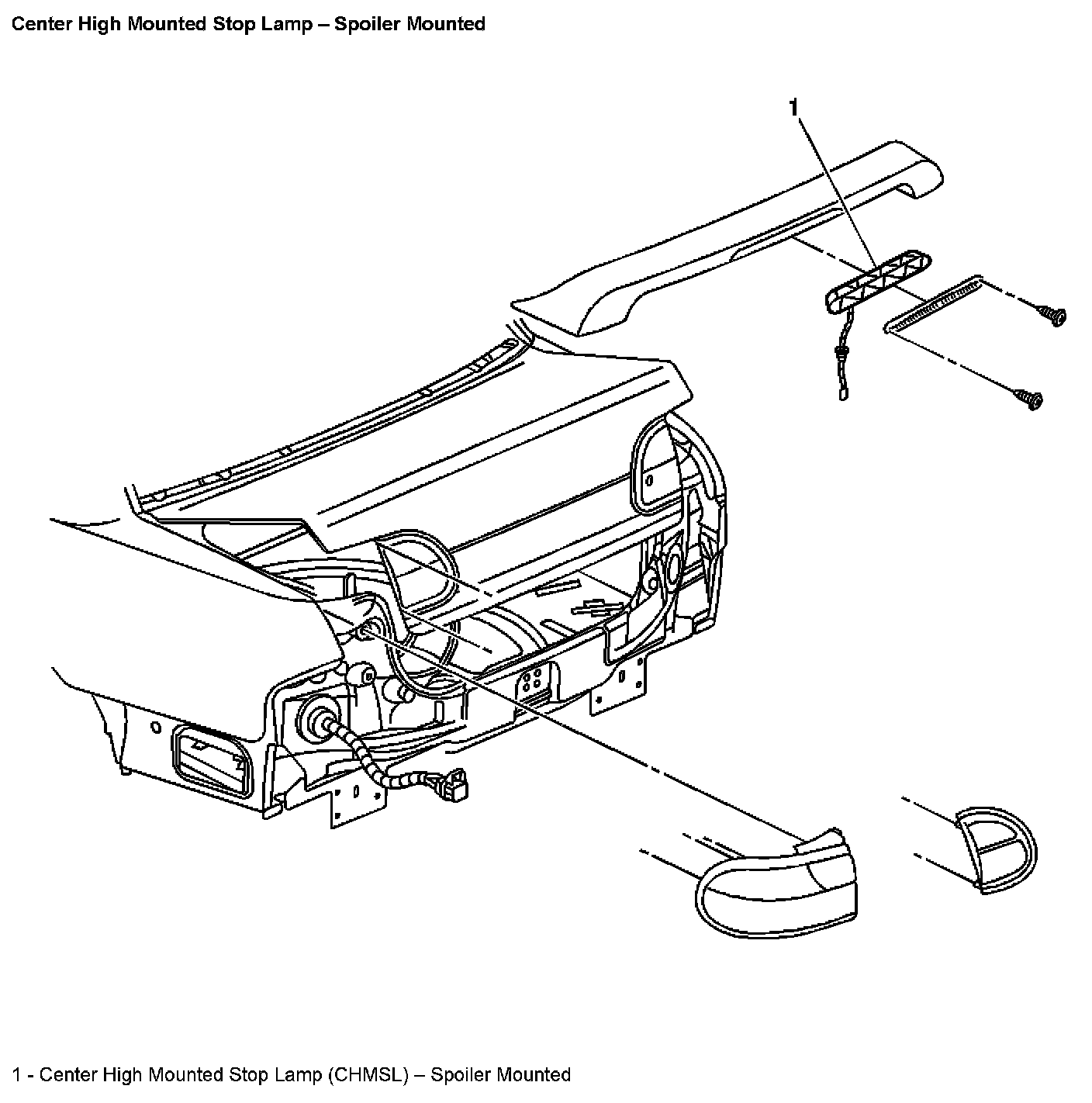 Center High Mounted Stop Lamp – Spoiler Mounted

1

1 - Center High Mounted Stop Lamp (CHMSL) – Spoiler Mounted