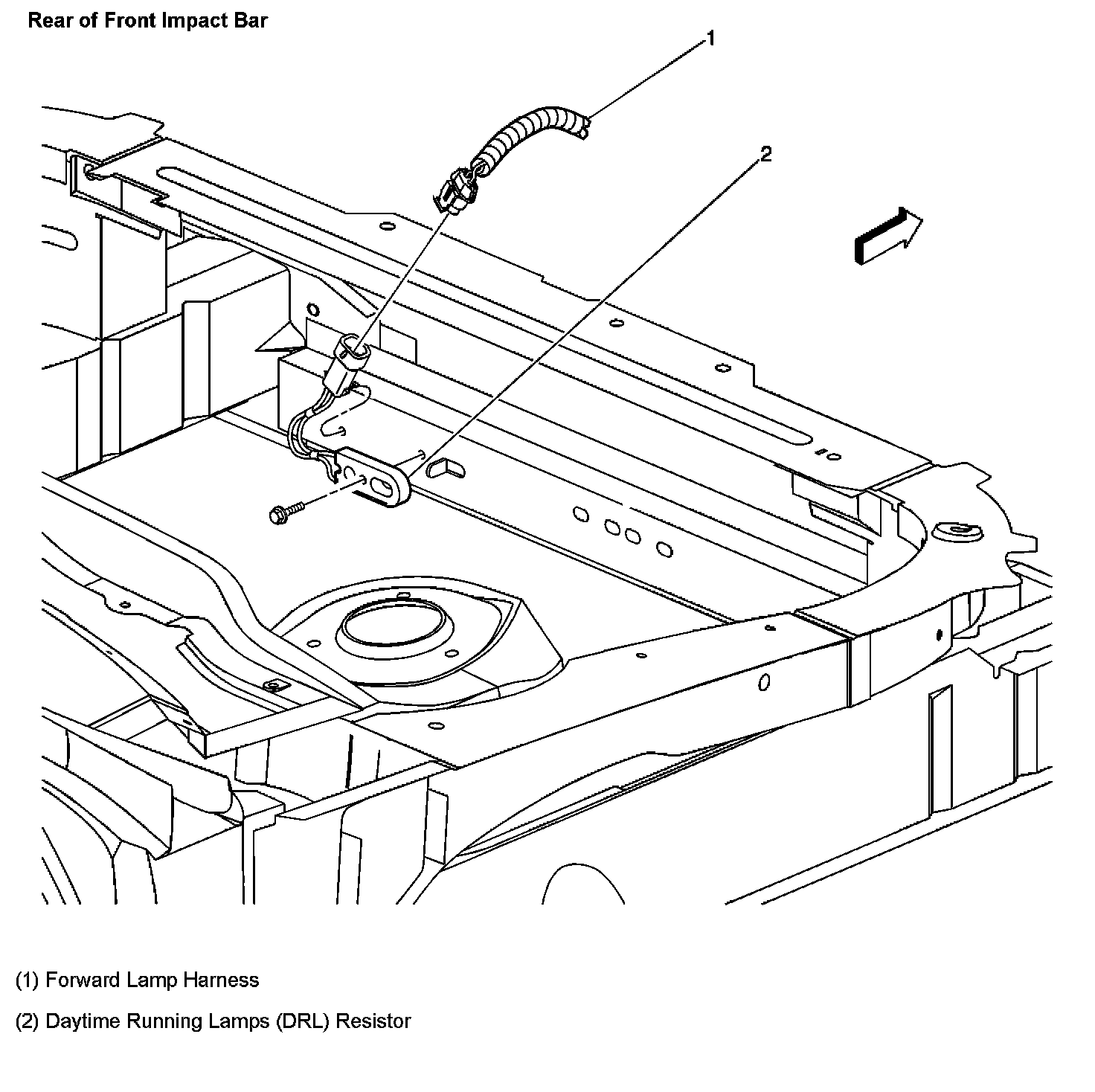 Rear of Front Impact Bar

1

2

(1) Forward Lamp Harness

(2) Daytime Running Lamps (DRL) Resistor