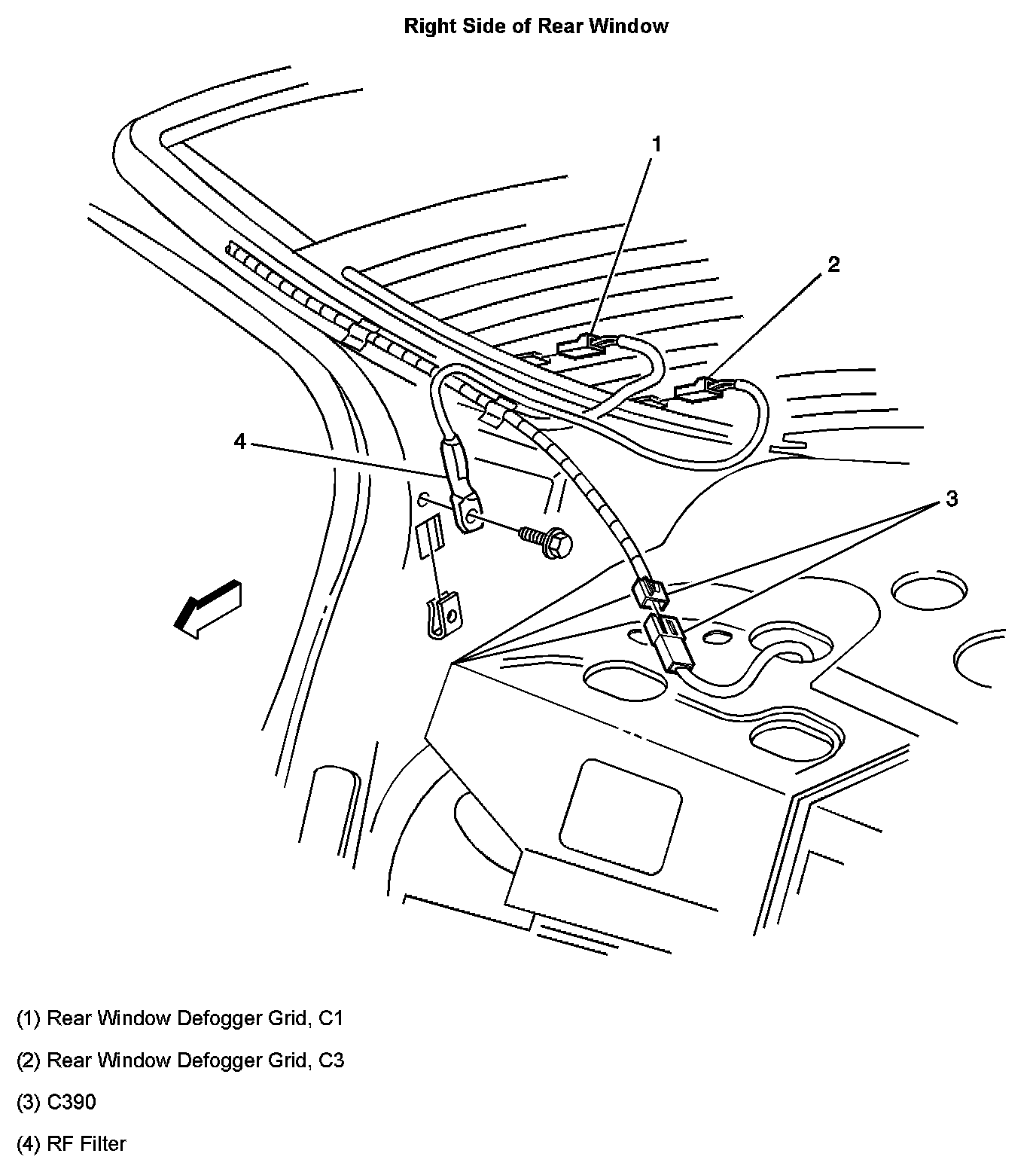 Right Side of Rear Window

1

2

4

3

(1) Rear Window Defogger Grid, C1

(2) Rear Window Defogger Grid, C3

(3) C390

(4) RF Filter