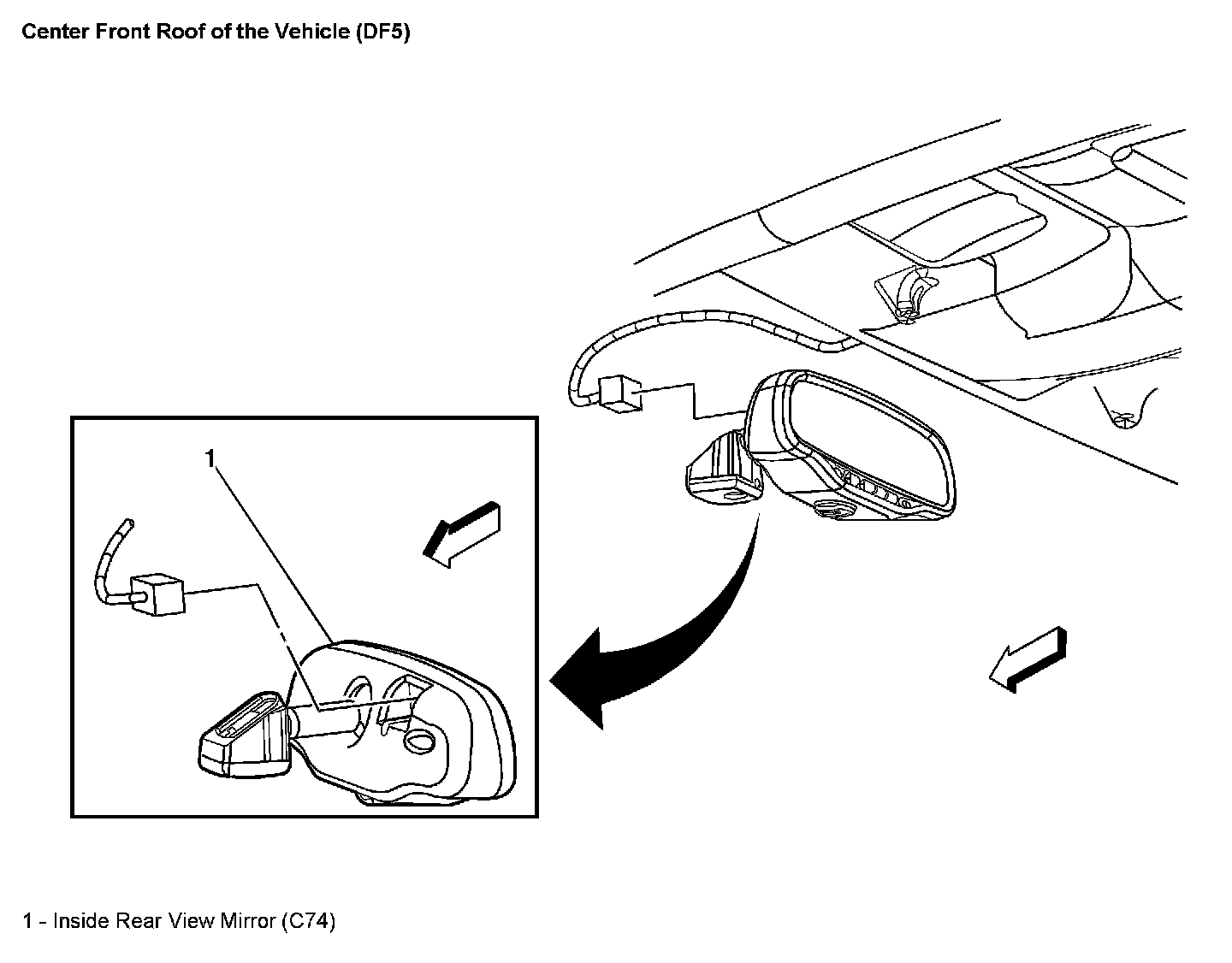 Center Front Roof of the Vehicle (DF5)

1

1 - Inside Rear View Mirror (C74)