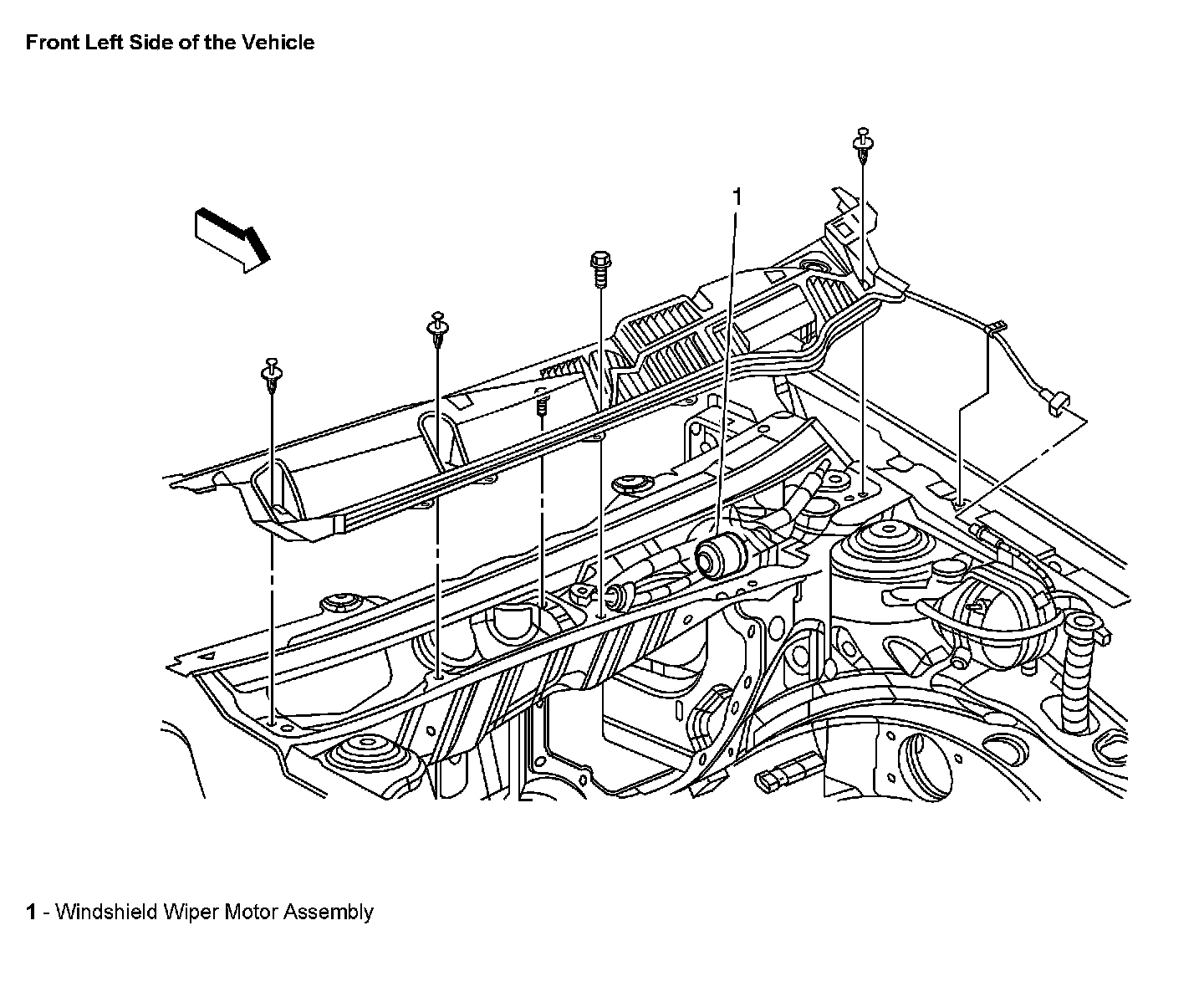 Front Left Side of the Vehicle

1

1 - Windshield Wiper Motor Assembly