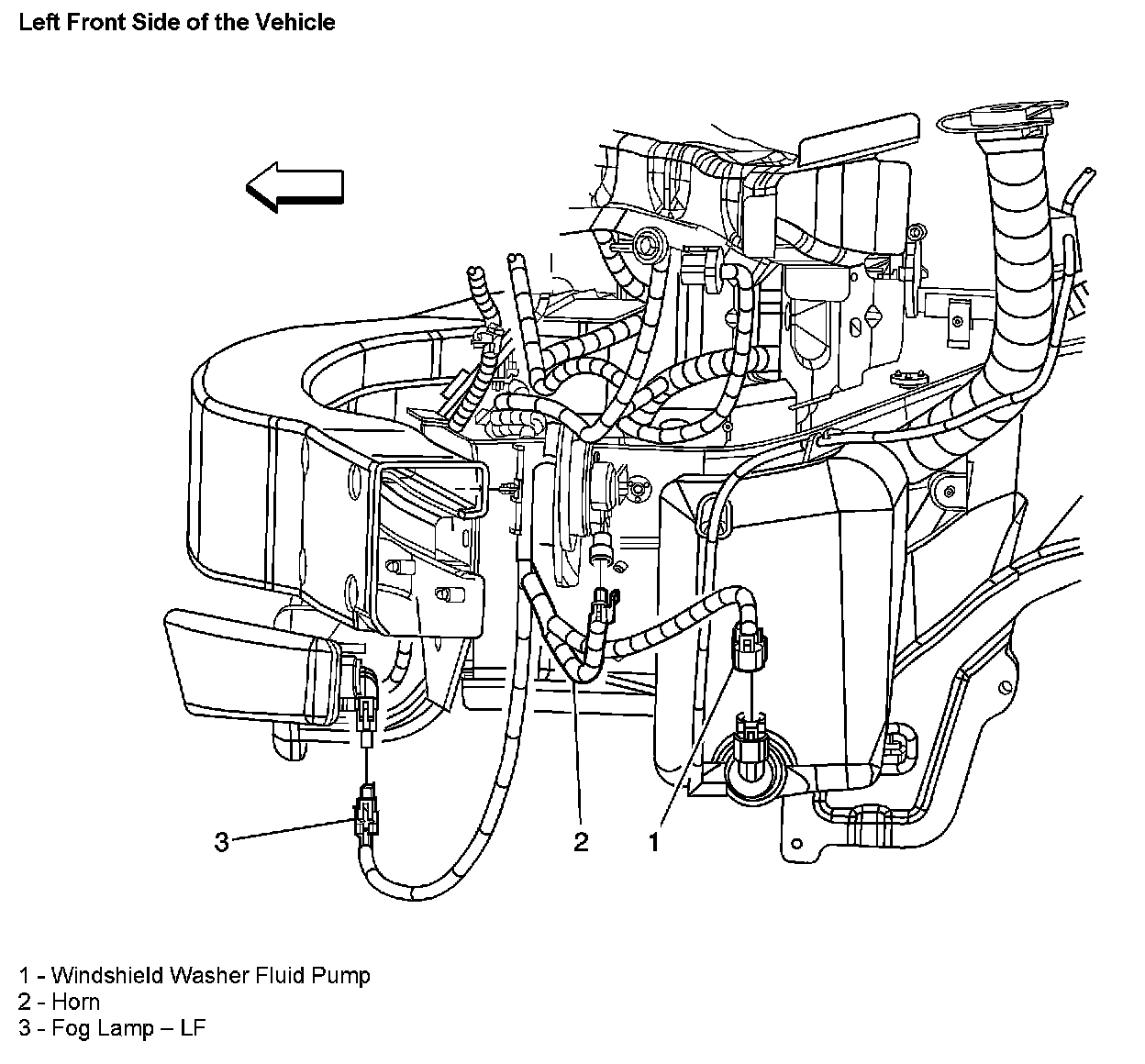 Left Front Side of the Vehicle

3

2

1

1 - Windshield Washer Fluid Pump
2 - Horn
3 - Fog Lamp – LF